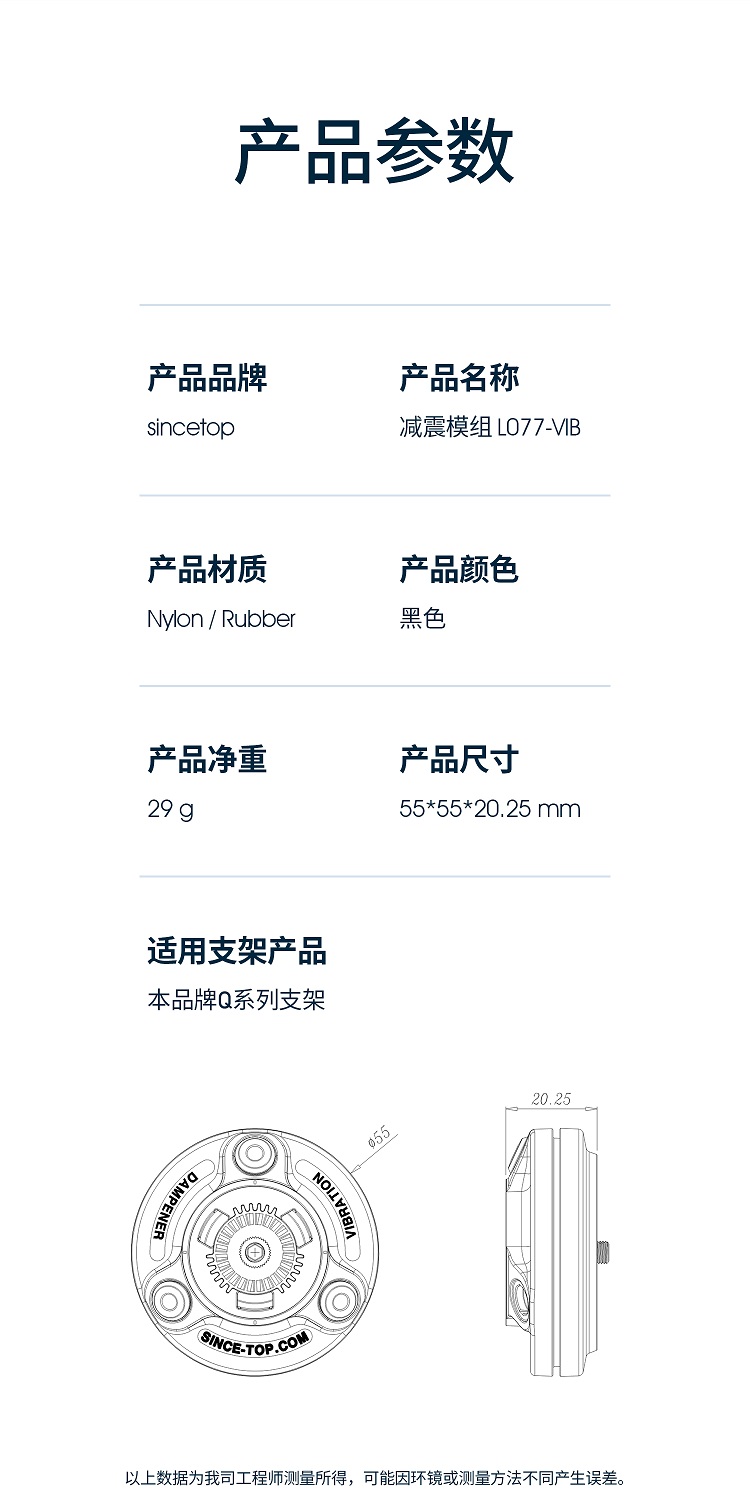 产品参数

产品品牌
sincetop

产品名称
减震模组 L077-VIB

产品材质
Nylon / Rubber

产品颜色
黑色

产品净重
29 g

产品尺寸
55*55*20.25 mm

适用支架产品
本品牌Q系列支架

ø55

DAMPENER
VIBRATION
SINCE-TOP.COM

20.25

以上数据为我司工程师测量所得，可能因环镜或测量方法不同产生误差。