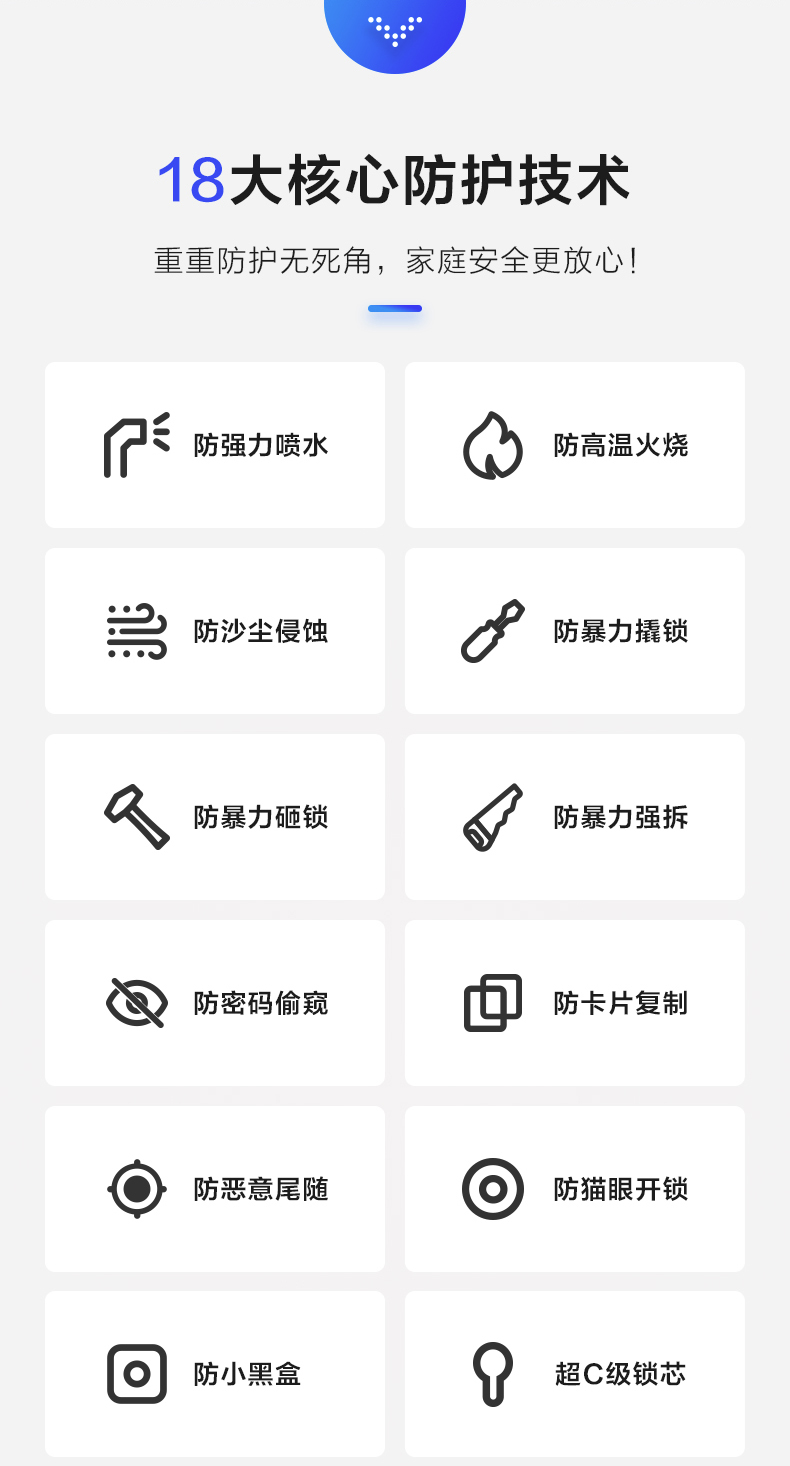 18大核心防护技术

重重防护无死角，家庭安全更放心!

防强力喷水

防高温火烧

防沙尘侵蚀

防暴力撬锁

防暴力砸锁

防暴力强拆

防密码偷窥

防卡片复制

防恶意尾随

防猫眼开锁

防小黑盒

超C级锁芯