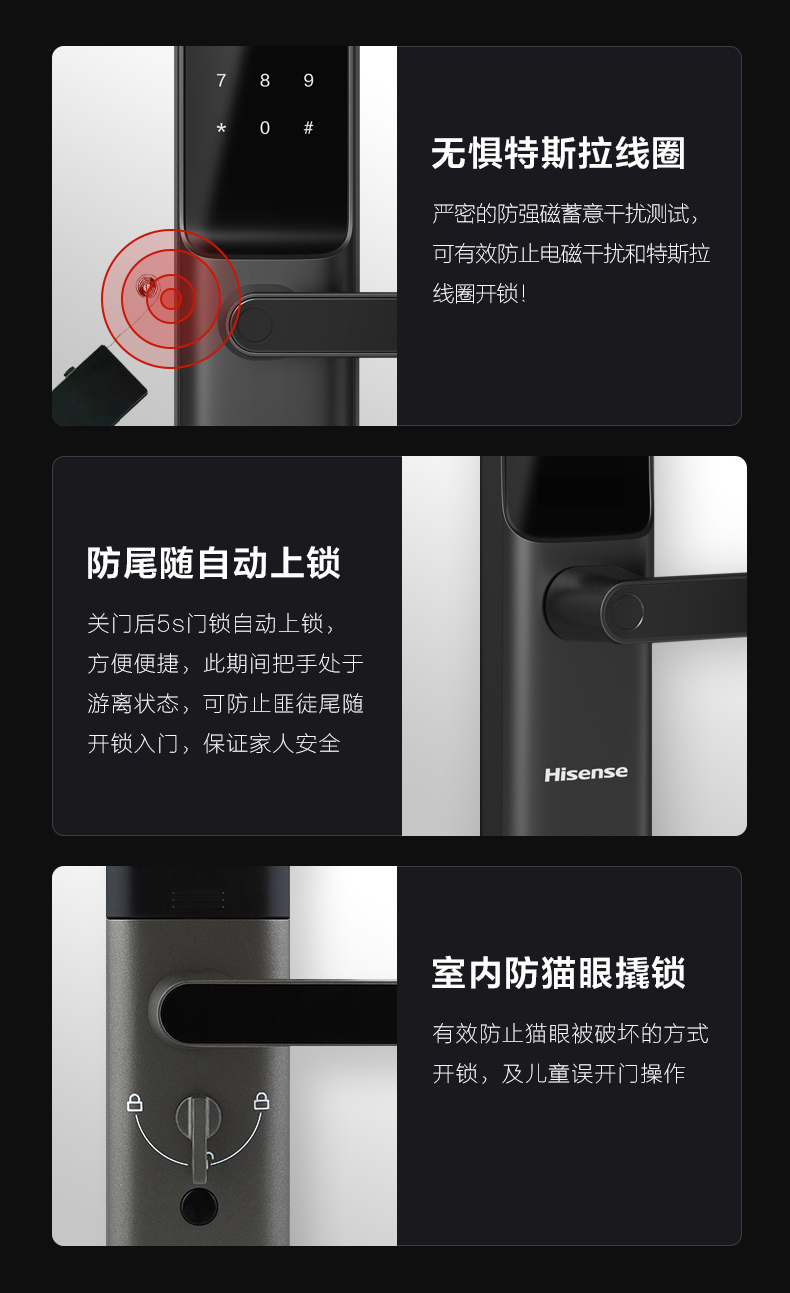 7 8 9
* 0 #

无惧特斯拉线圈

严密的防强磁蓄意干扰测试，可有效防止电磁干扰和特斯拉线圈开锁！

防尾随自动上锁

关门后5s门锁自动上锁，方便便捷，此期间把手处于游离状态，可防止匪徒尾随开锁入门，保证家人安全

Hisense

室内防猫眼撬锁

有效防止猫眼被破坏的方式开锁，及儿童误开门操作