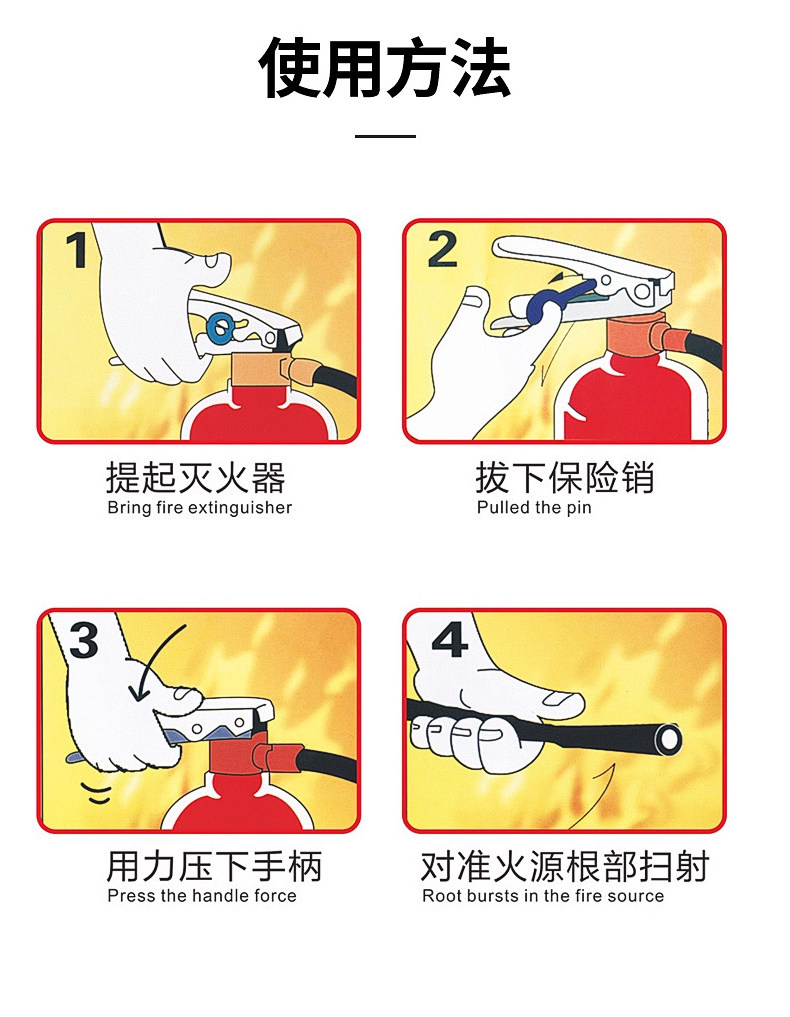 使用方法

1

提起灭火器
Bring fire extinguisher

2

拔下保险销
Pulled the pin

3

用力压下手柄
Press the handle force

4

对准火源根部扫射
Root bursts in the fire source