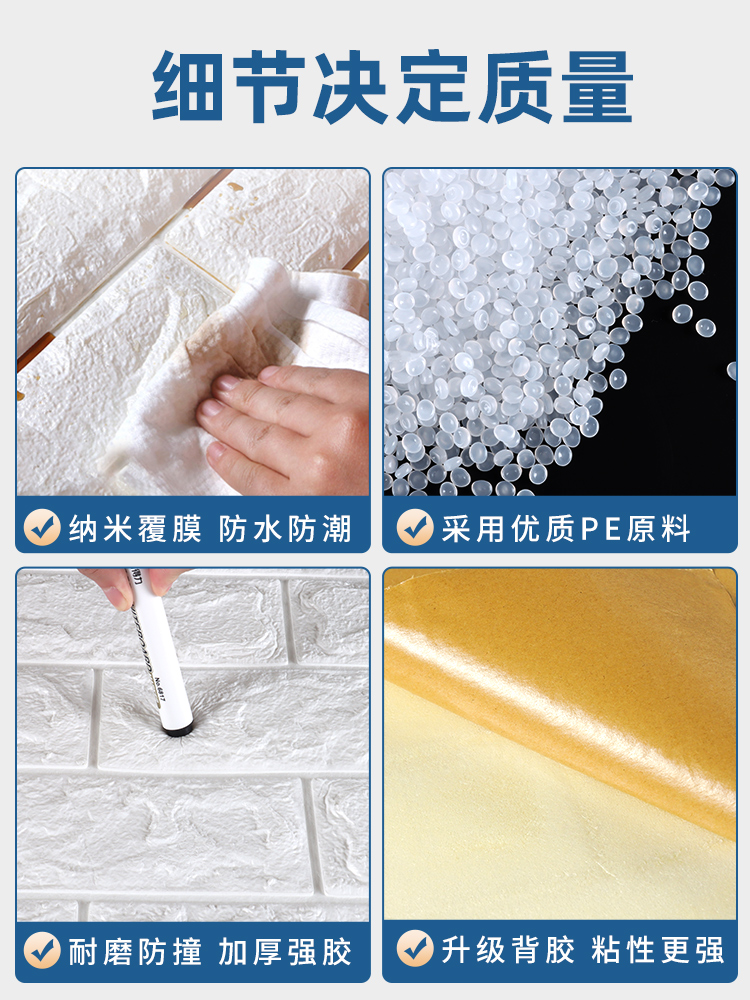 细节决定质量

纳米覆膜 防水防潮

采用优质PE原料

耐磨防撞 加厚强胶

升级背胶 粘性更强