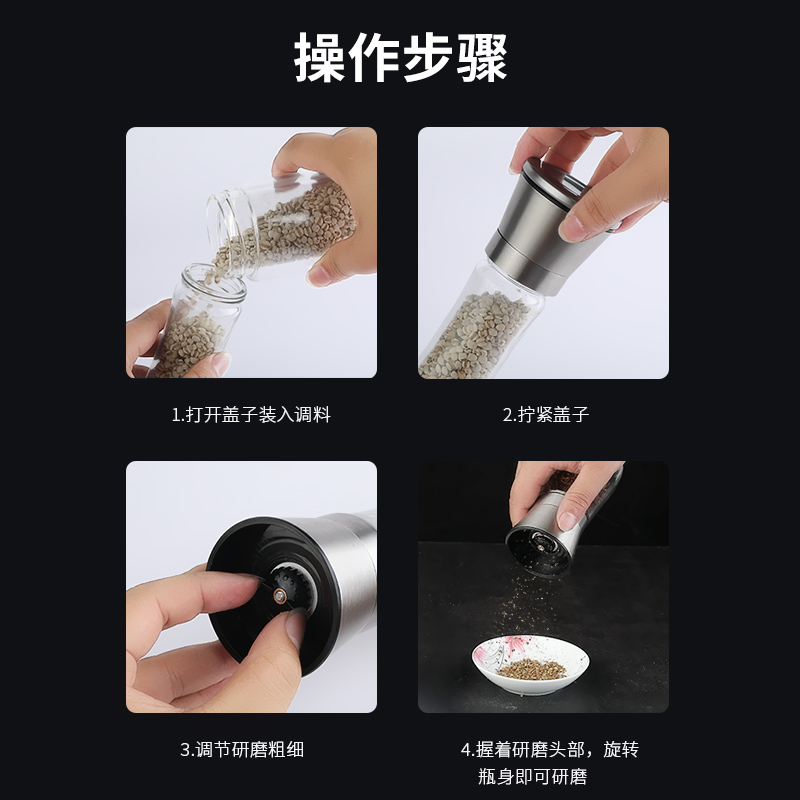 操作步骤

1.打开盖子装入调料

2.拧紧盖子

3.调节研磨粗细

4.握着研磨头部，旋转瓶身即可研磨