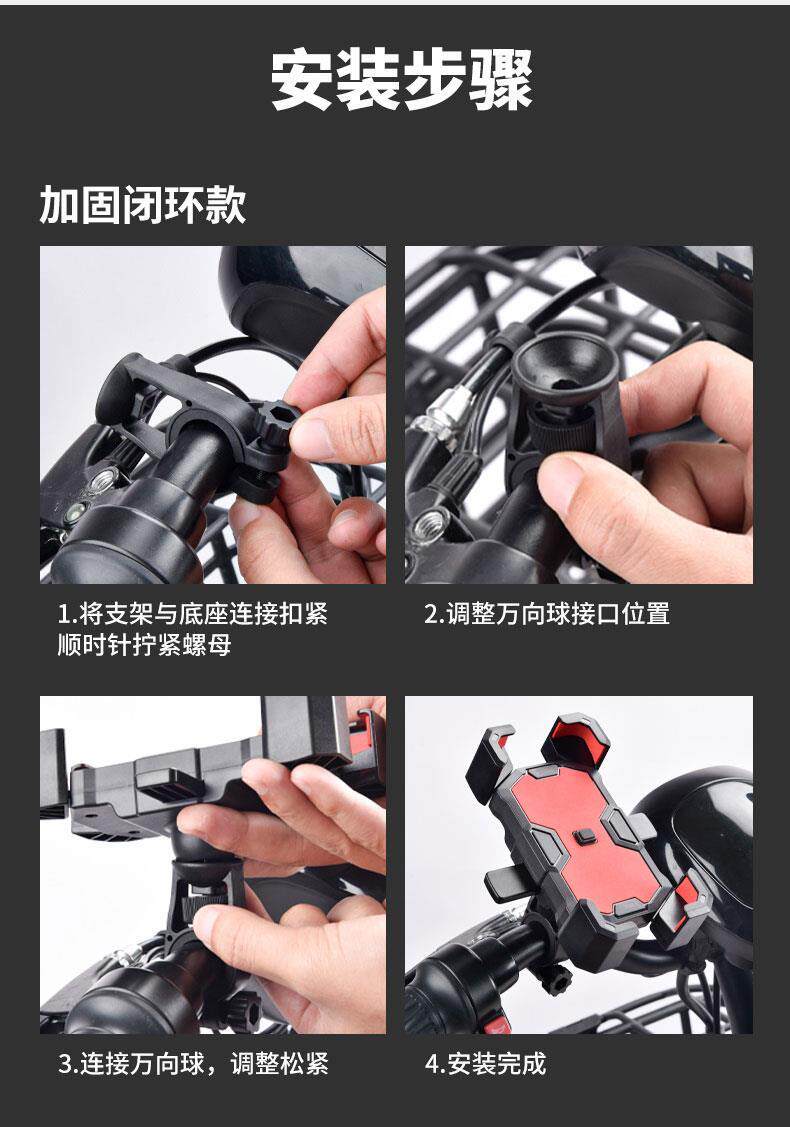 安装步骤

加固闭环款

1.将支架与底座连接扣紧 顺时针拧紧螺母

2.调整万向球接口位置

3.连接万向球，调整松紧

4.安装完成