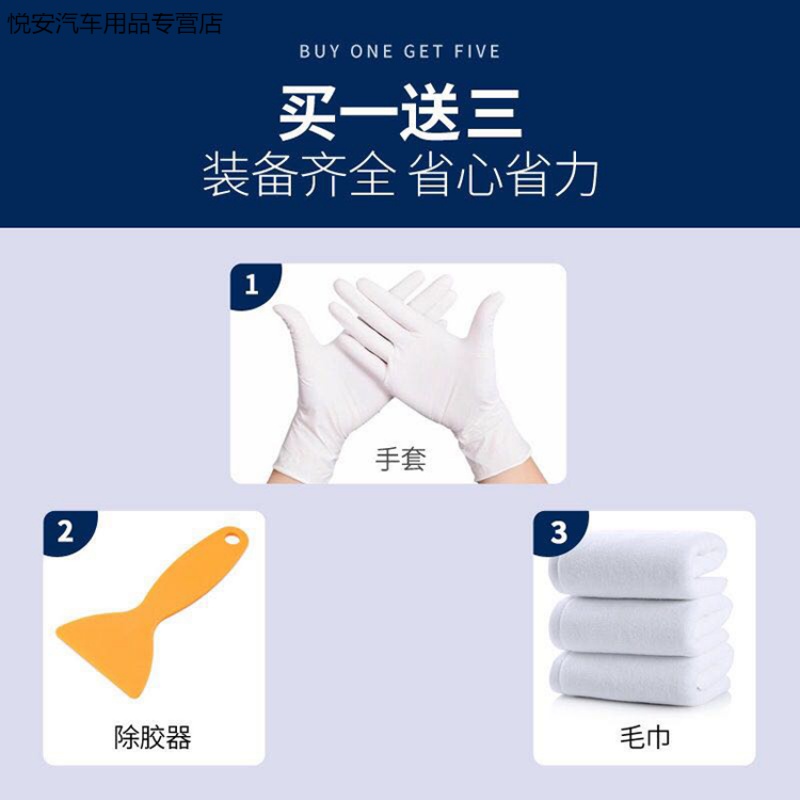 悦安汽车用品专营店

BUY ONE GET FIVE

买一送三
装备齐全 省心省力

1
手套

2
除胶器

3
毛巾