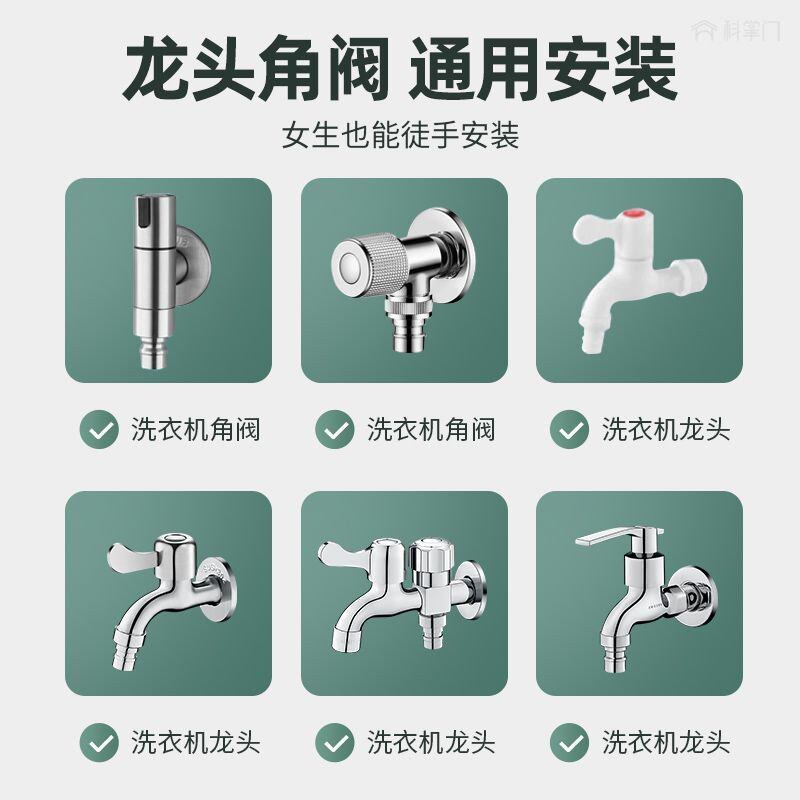 科掌门

龙头角阀 通用安装

女生也能徒手安装

洗衣机角阀

洗衣机角阀

洗衣机龙头

洗衣机龙头

洗衣机龙头

洗衣机龙头