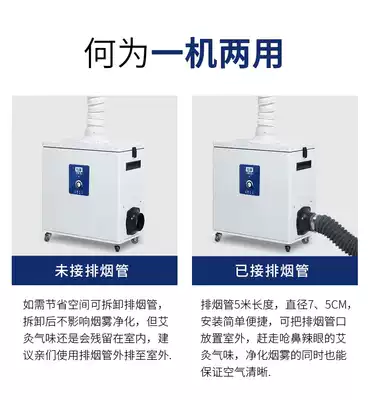 何为一机两用

未接排烟管

如需节省空间可拆卸排烟管，拆卸后不影响烟雾净化，但艾灸气味还是会残留在室内，建议亲们使用排烟管外排至室外.

已接排烟管

排烟管5米长度，直径7、5CM，安装简单便捷，可把排烟管口放置室外，赶走呛鼻辣眼的艾灸气味，净化烟雾的同时也能保证空气清晰.