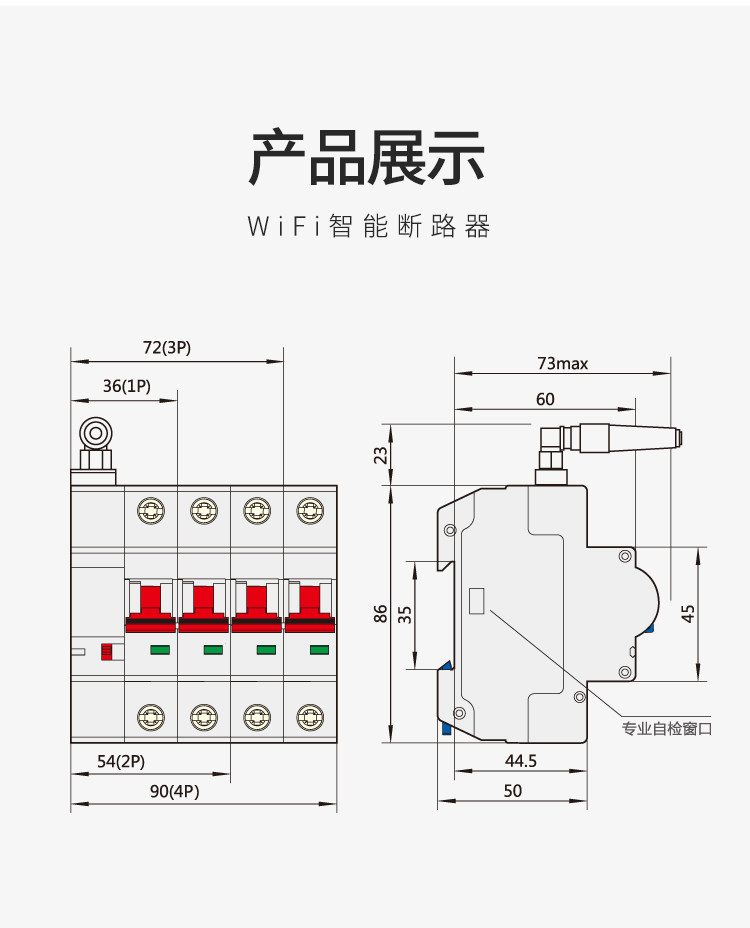 产品展示

WiFi智能断路器

72(3P)

36(1P)

54(2P)

90(4P)

73max

60

23

86

35

45

专业自检窗口

44.5

50