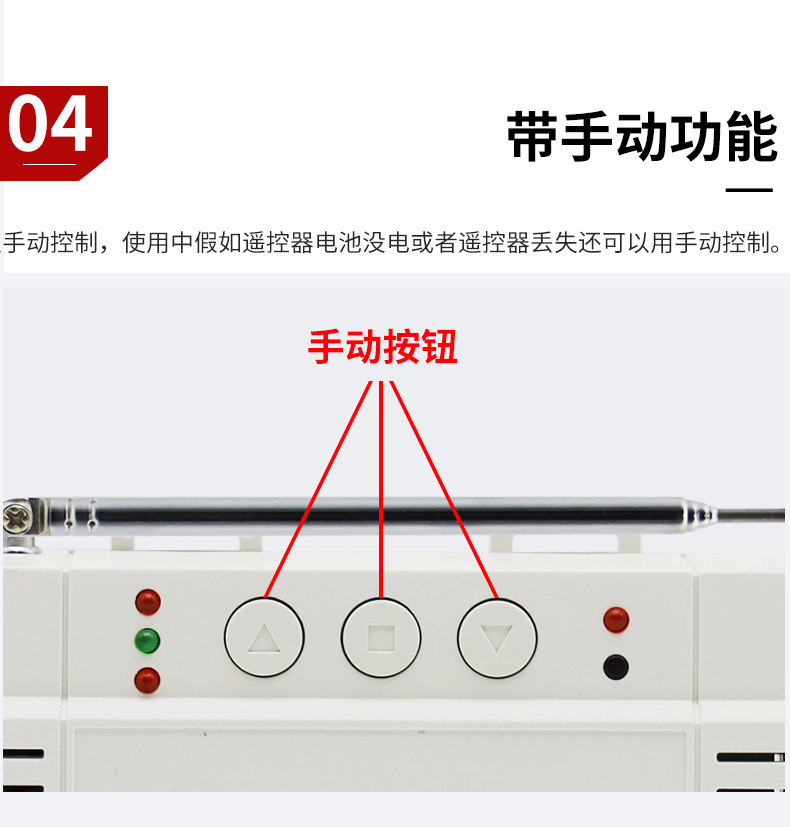 04

带手动功能

手动控制，使用中假如遥控器电池没电或者遥控器丢失还可以用手动控制。

手动按钮