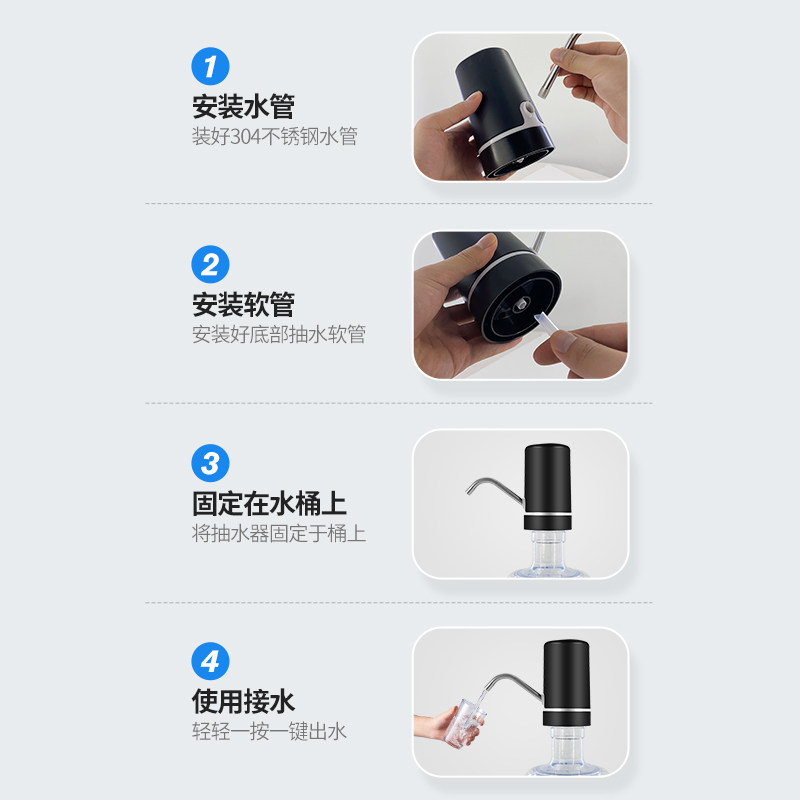 1
安装水管
装好304不锈钢水管

2
安装软管
安装好底部抽水软管

3
固定在水桶上
将抽水器固定于桶上

4
使用接水
轻轻一按一键出水