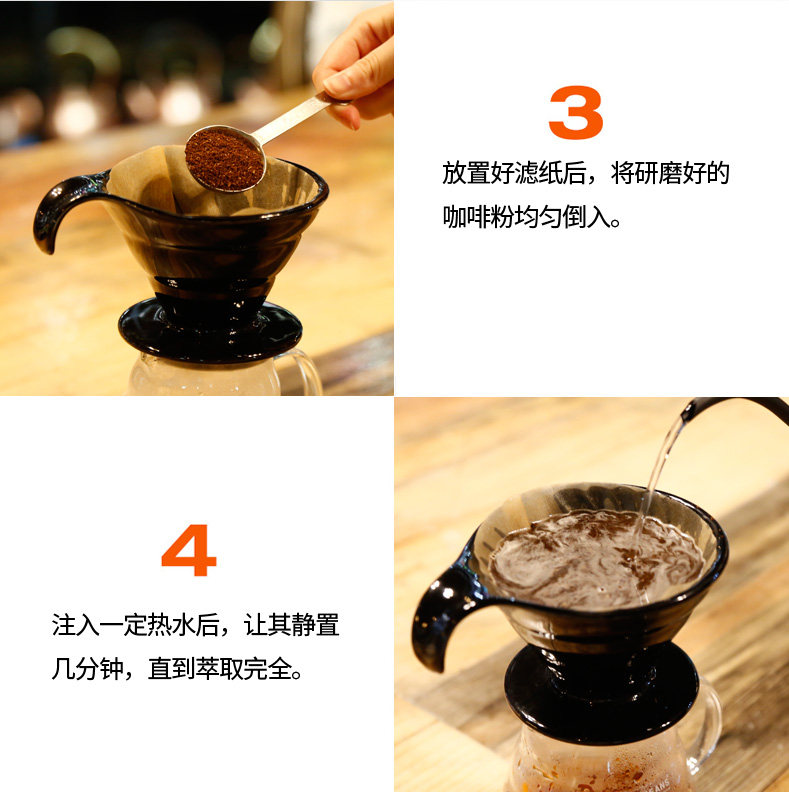 3

放置好滤纸后，将研磨好的咖啡粉均匀倒入。

4

注入一定热水后，让其静置几分钟，直到萃取完全。