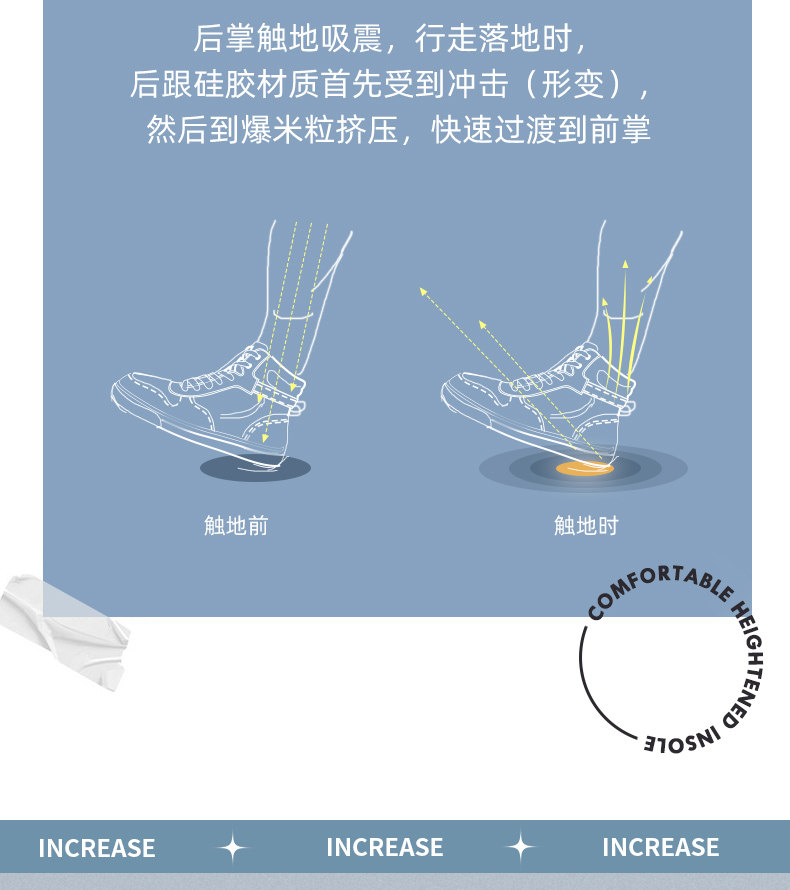 后掌触地吸震，行走落地时，
后跟硅胶材质首先受到冲击（形变），
然后到爆米粒挤压，快速过渡到前掌

触地前

触地时

COMFORTABLE HEIGHTENED INSOLE

INCREASE INCREASE INCREASE