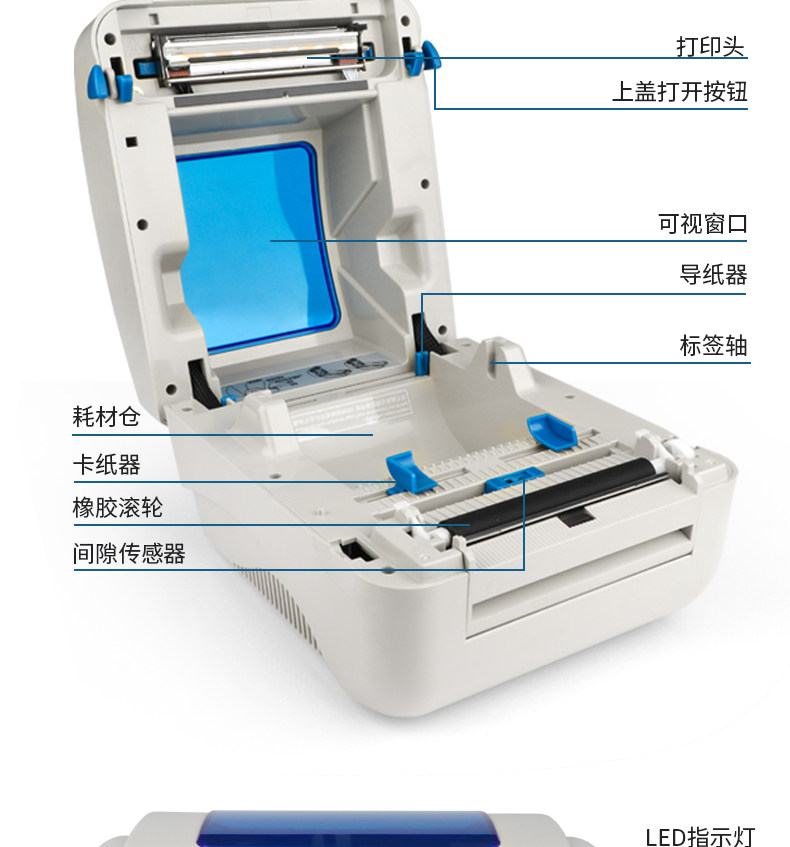 打印头
上盖打开按钮
可视窗口
导纸器
标签轴
耗材仓
卡纸器
橡胶滚轮
间隙传感器
LED指示灯