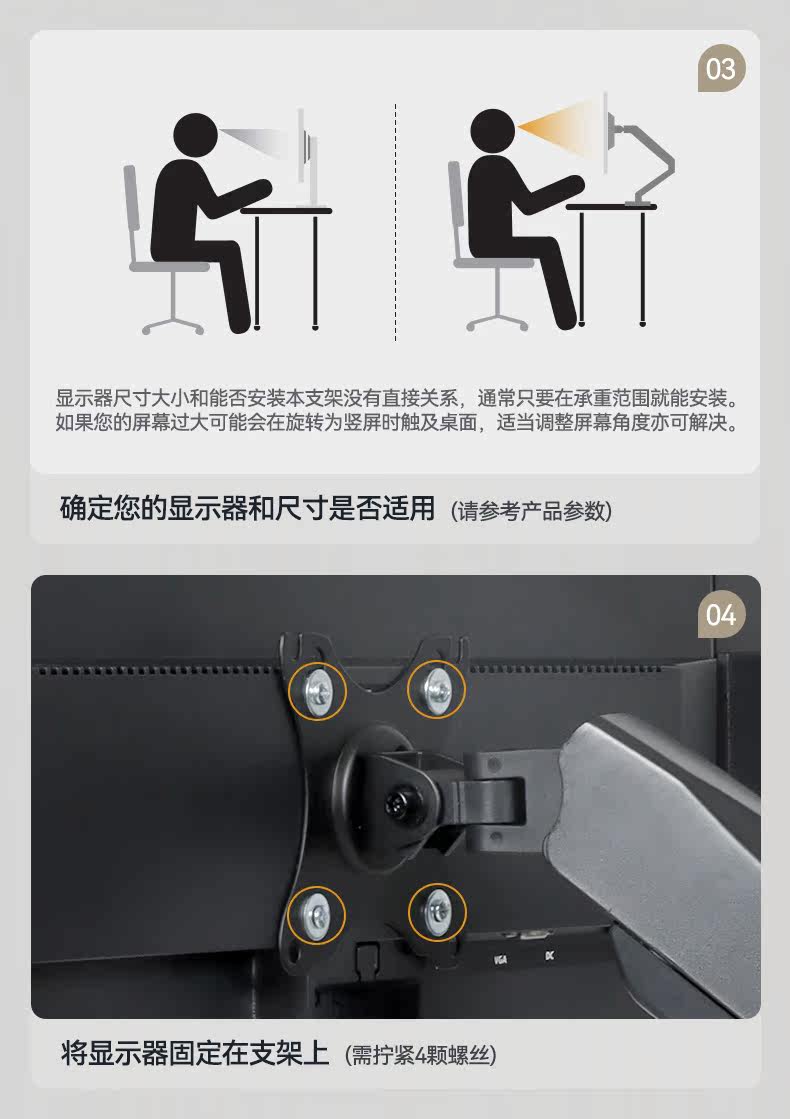 03

显示器尺寸大小和能否安装本支架没有直接关系，通常只要在承重范围就能安装。如果您的屏幕过大可能会在旋转为竖屏时触及桌面，适当调整屏幕角度亦可解决。

确定您的显示器和尺寸是否适用 (请参考产品参数)

04

VGA DC

将显示器固定在支架上 (需拧紧4颗螺丝)