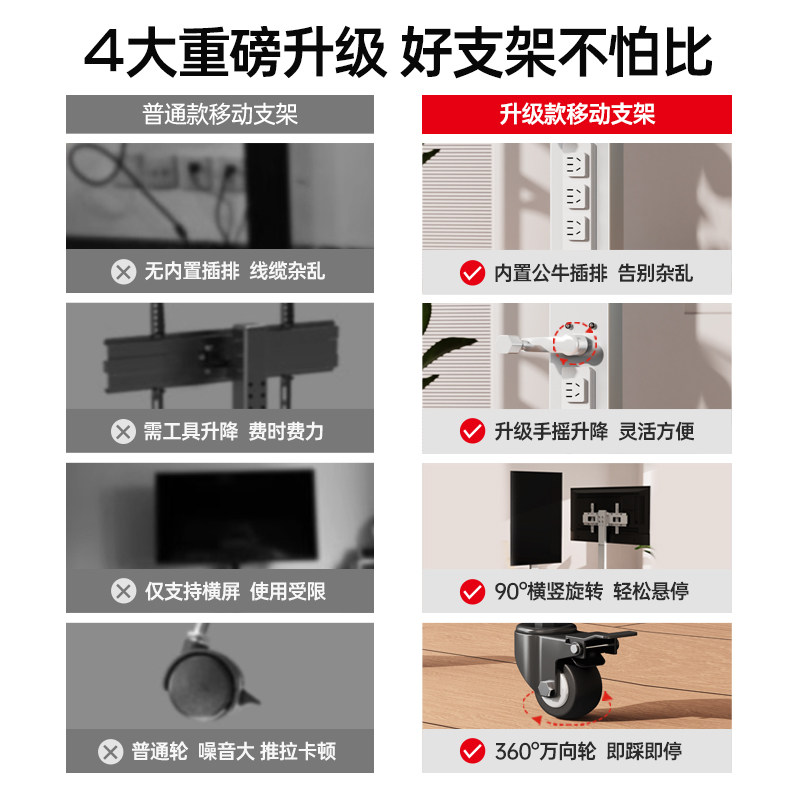 4大重磅升级 好支架不怕比

普通款移动支架

无内置插排 线缆杂乱

需工具升降 费时费力

仅支持横屏 使用受限

普通轮 噪音大 推拉卡顿

升级款移动支架

内置公牛插排 告别杂乱

升级手摇升降 灵活方便

90°横竖旋转 轻松悬停

360°万向轮 即踩即停