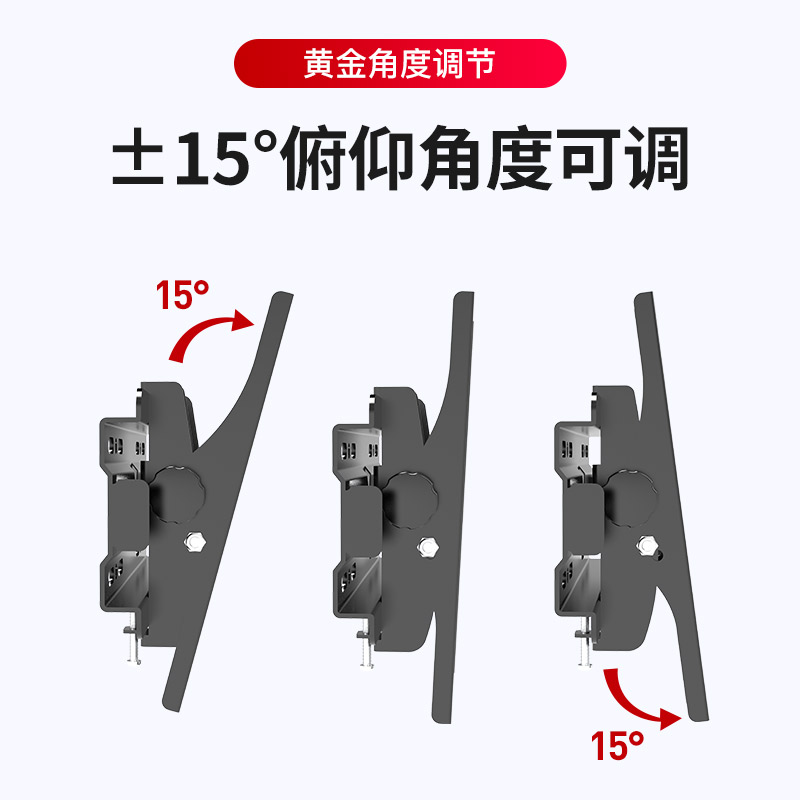 黄金角度调节

±15°俯仰角度可调

15°

15°