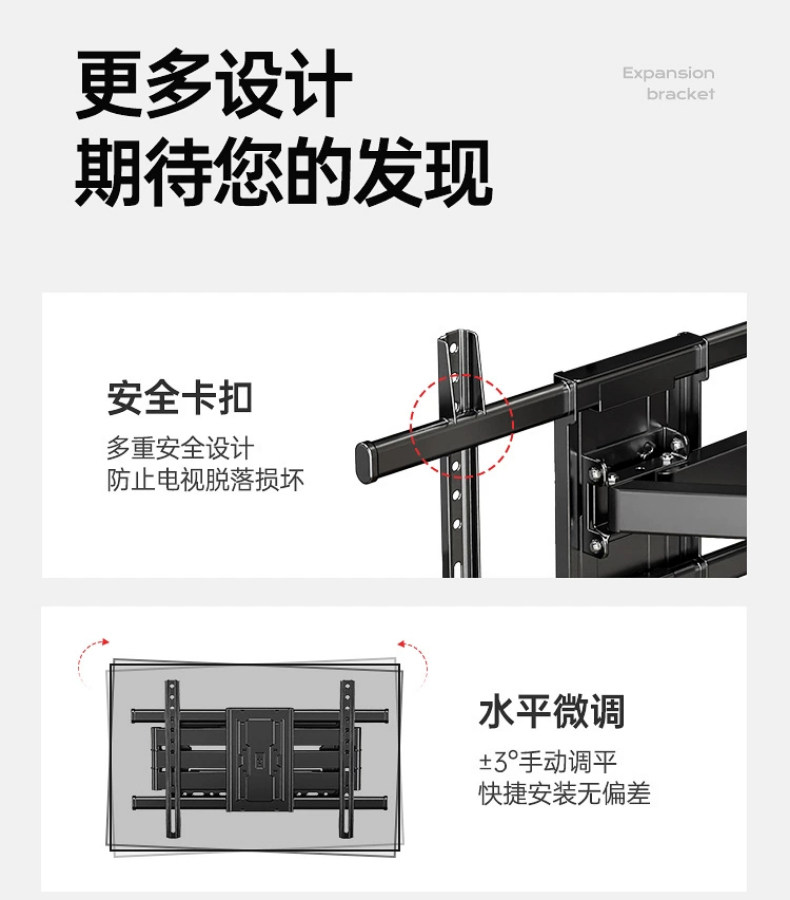 更多设计
期待您的发现

Expansion
bracket

安全卡扣

多重安全设计
防止电视脱落损坏

水平微调

±3°手动调平
快捷安装无偏差