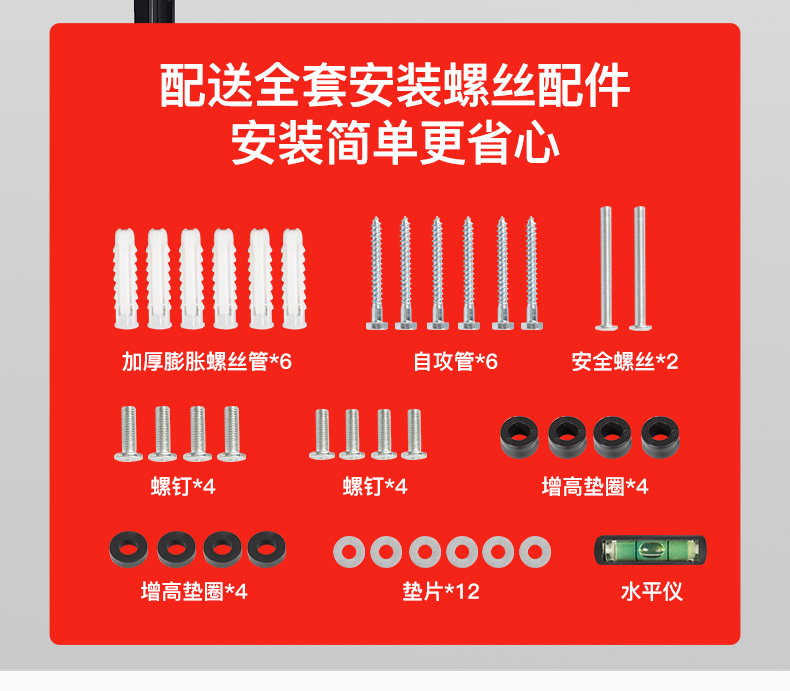 配送全套安装螺丝配件
安装简单更省心

加厚膨胀螺丝管*6

自攻管*6

安全螺丝*2

螺钉*4

螺钉*4

增高垫圈*4

增高垫圈*4

垫片*12

水平仪