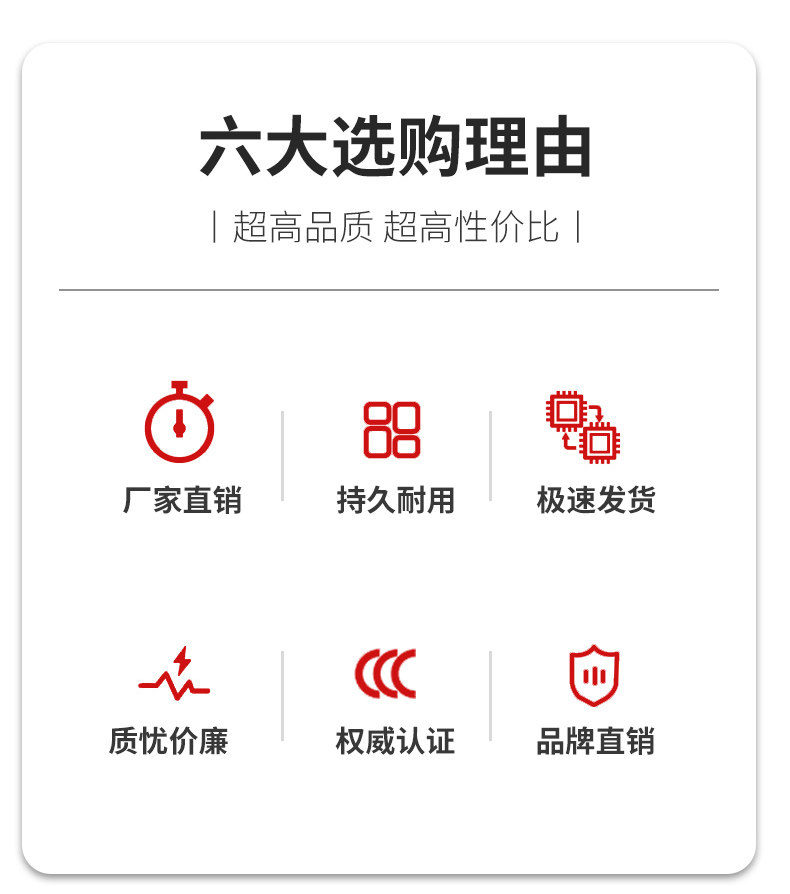 六大选购理由

| 超高品质 超高性价比 |

厂家直销

持久耐用

极速发货

质忧价廉

权威认证

品牌直销