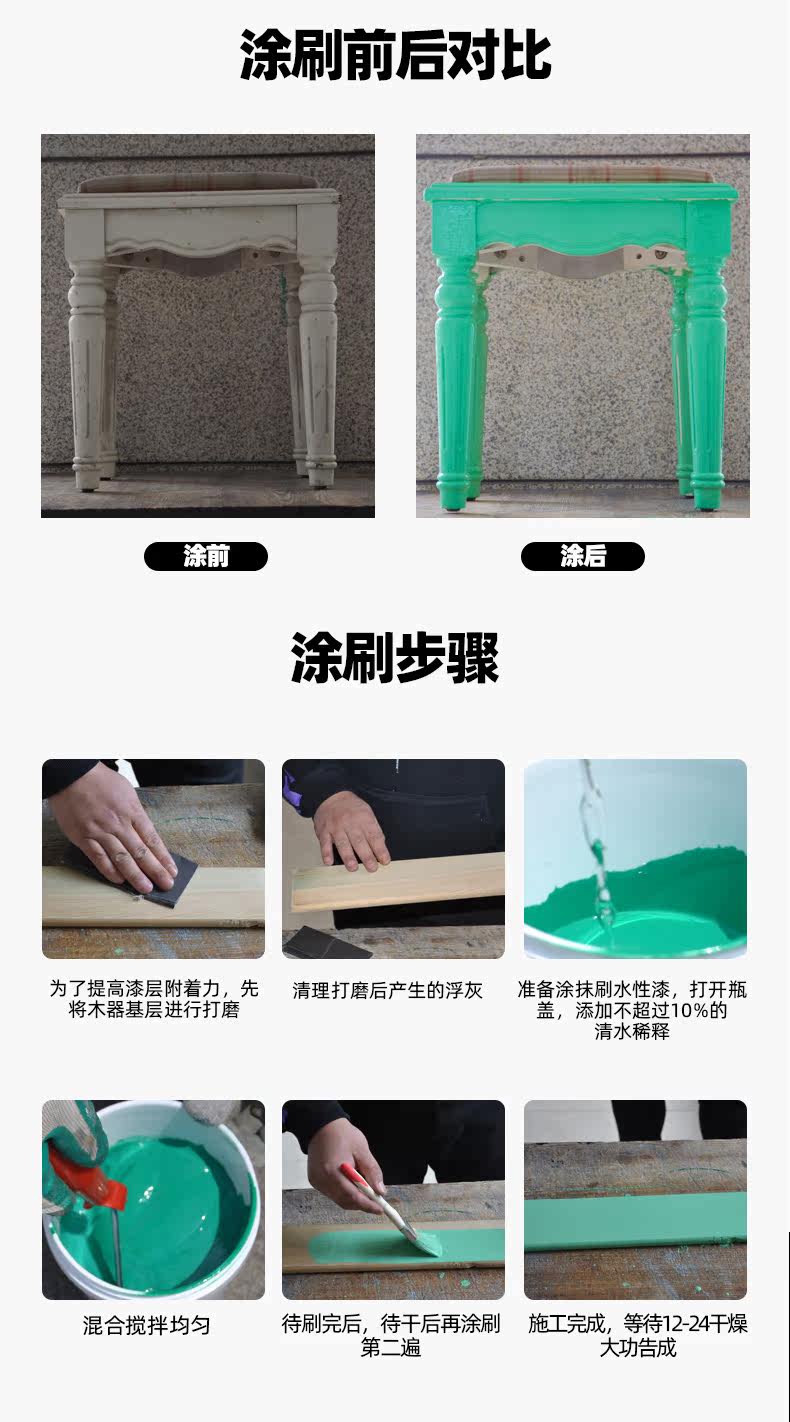 涂刷前后对比

涂前

涂后

涂刷步骤

为了提高漆层附着力，先将木器基层进行打磨

清理打磨后产生的浮灰

准备涂抹刷水性漆，打开瓶盖，添加不超过10%的清水稀释

混合搅拌均匀

待刷完后，待干后再涂刷第二遍

施工完成，等待12-24干燥大功告成