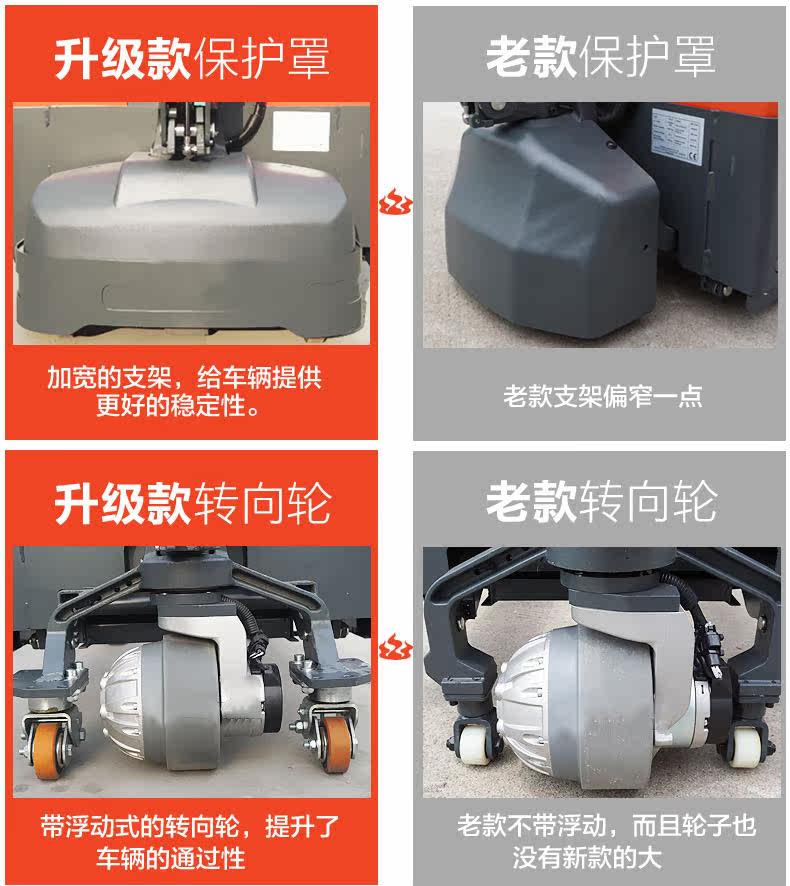 升级款保护罩

加宽的支架，给车辆提供更好的稳定性。

老款保护罩

老款支架偏窄一点

升级款转向轮

带浮动式的转向轮，提升了车辆的通过性

老款转向轮

老款不带浮动，而且轮子也没有新款的大