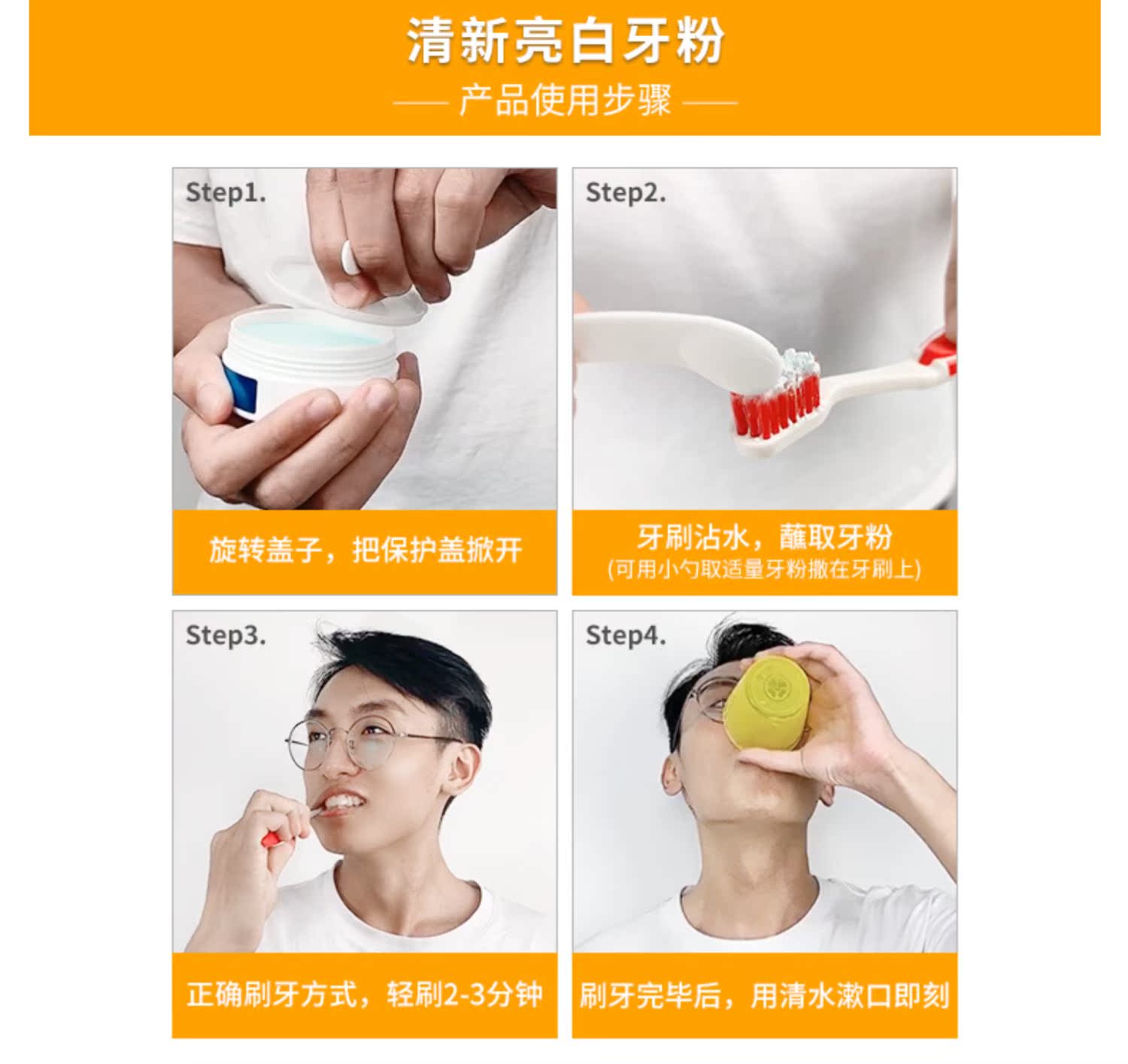 清新亮白牙粉

—— 产品使用步骤 ——

Step1.

旋转盖子，把保护盖掀开

Step2.

牙刷沾水，蘸取牙粉
(可用小勺取适量牙粉撒在牙刷上)

Step3.

正确刷牙方式，轻刷2-3分钟

Step4.

刷牙完毕后，用清水漱口即刻