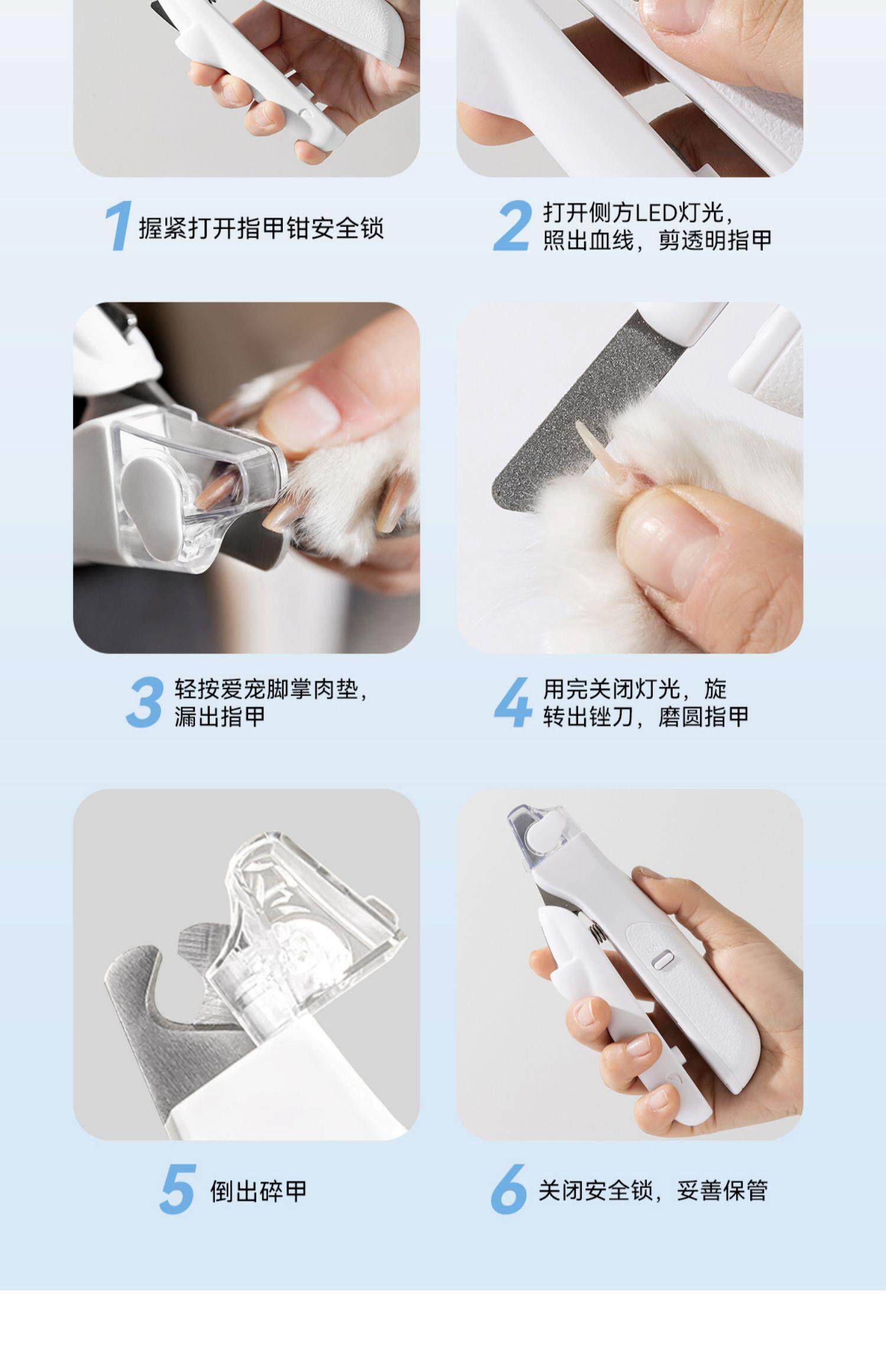 1 握紧打开指甲钳安全锁

2 打开侧方LED灯光，照出血线，剪透明指甲

3 轻按爱宠脚掌肉垫，漏出指甲

4 用完关闭灯光，旋转出锉刀，磨圆指甲

5 倒出碎甲

6 关闭安全锁，妥善保管