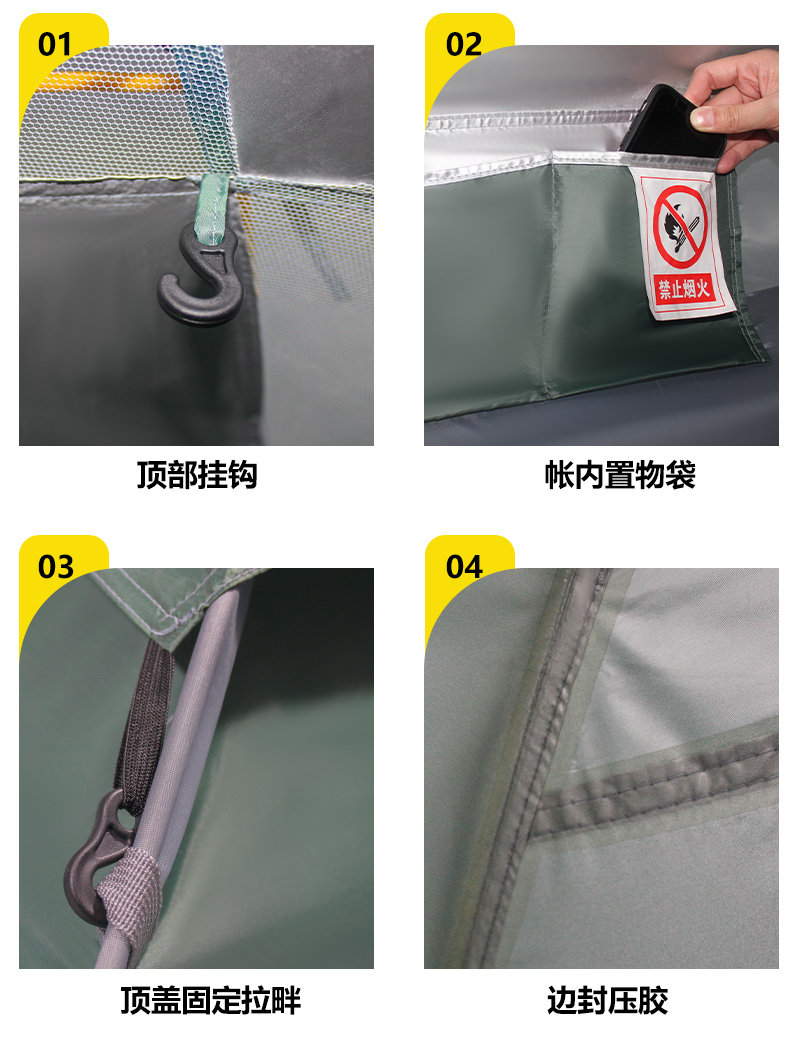 01

顶部挂钩

02

禁止烟火

帐内置物袋

03

顶盖固定拉畔

04

边封压胶