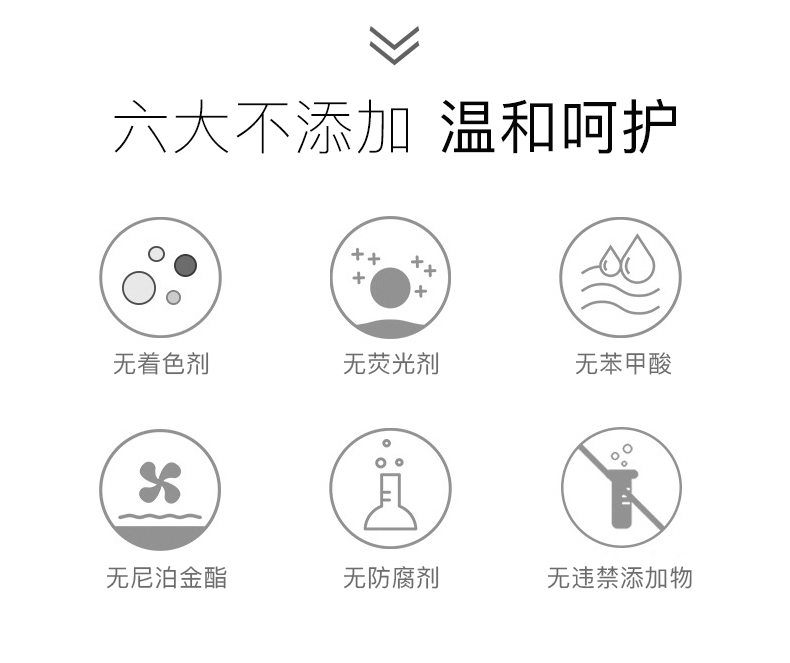 六大不添加 温和呵护

无着色剂

无荧光剂

无苯甲酸

无尼泊金酯

无防腐剂

无违禁添加物