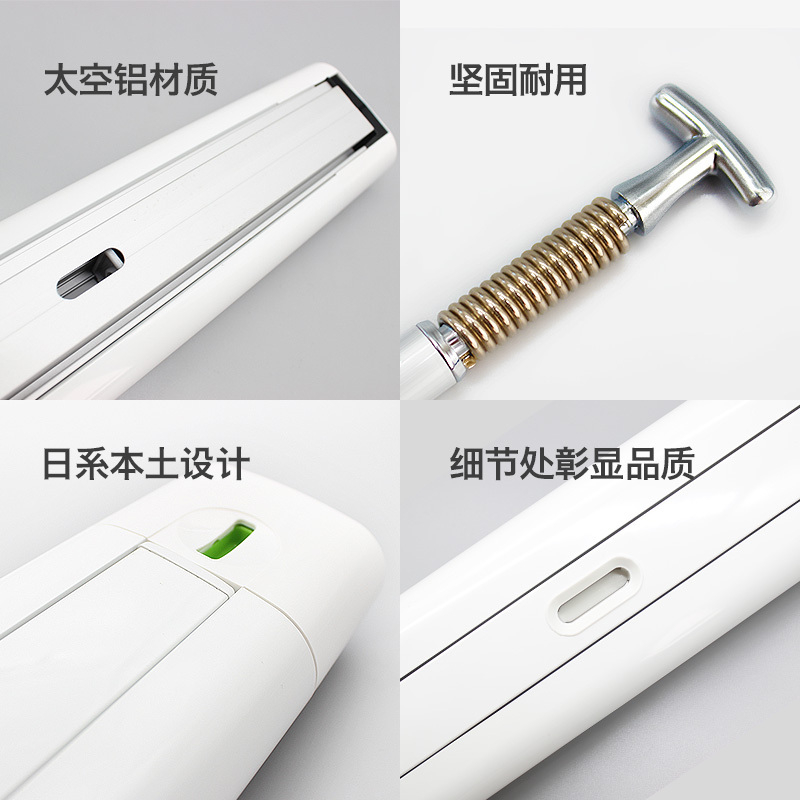 太空铝材质

坚固耐用

日系本土设计

细节处彰显品质