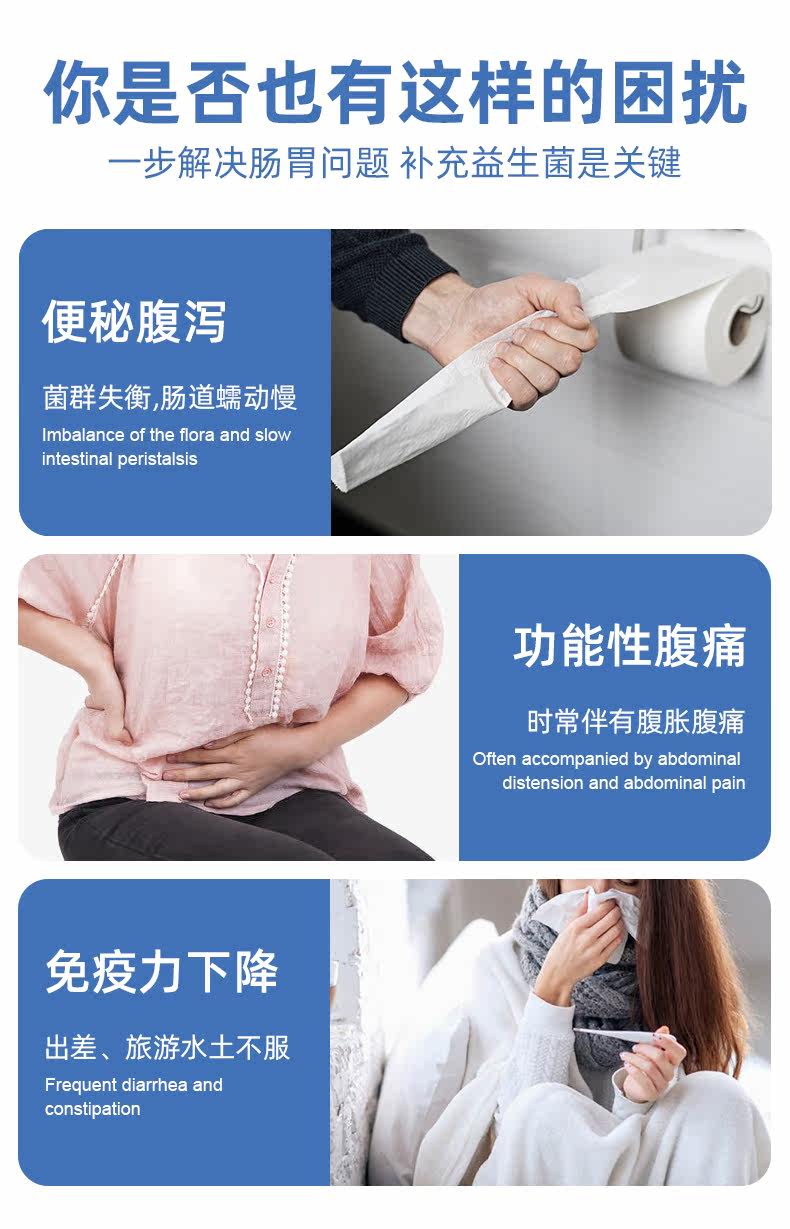 你是否也有这样的困扰

一步解决肠胃问题 补充益生菌是关键

便秘腹泻

菌群失衡,肠道蠕动慢

Imbalance of the flora and slow intestinal peristalsis

功能性腹痛

时常伴有腹胀腹痛

Often accompanied by abdominal distension and abdominal pain

免疫力下降

出差、旅游水土不服

Frequent diarrhea and constipation