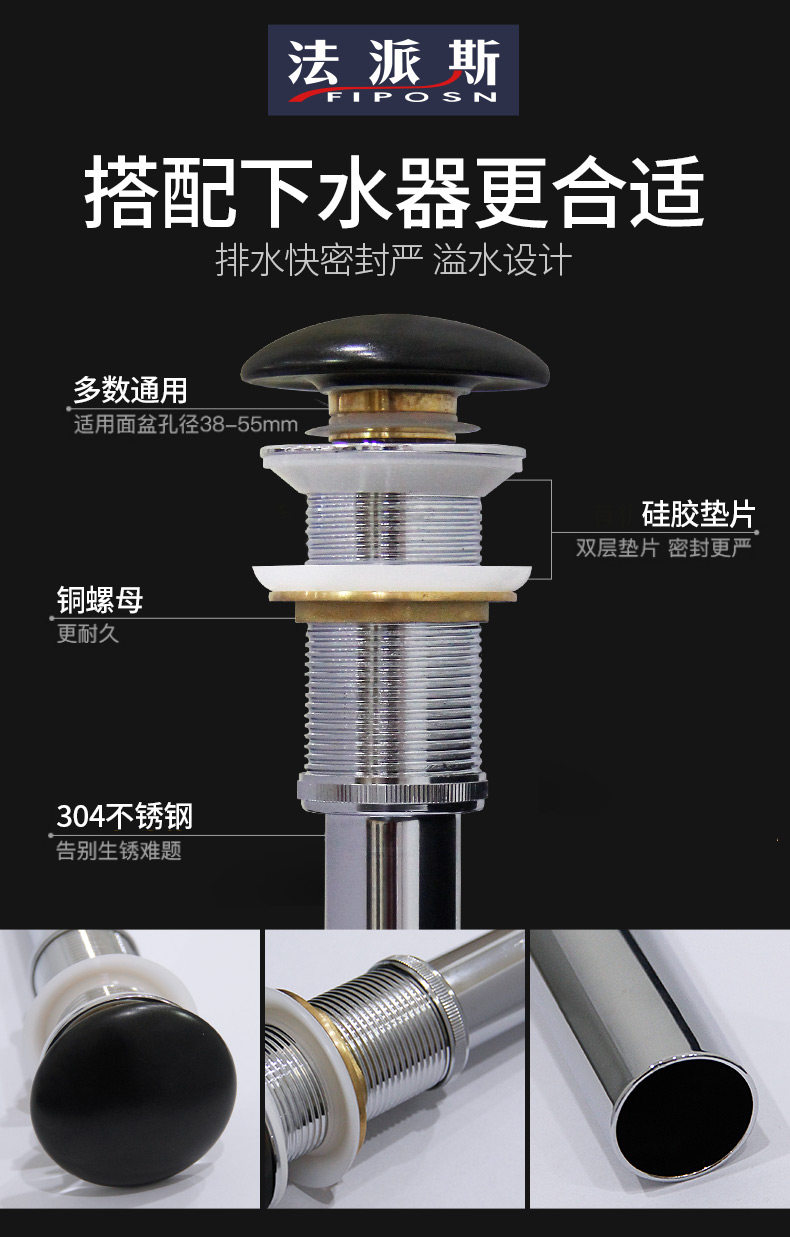 法派斯
FIPOSN

搭配下水器更合适
排水快密封严 溢水设计

多数通用
适用面盆孔径38-55mm

硅胶垫片
双层垫片 密封更严

铜螺母
更耐久

304不锈钢
告别生锈难题