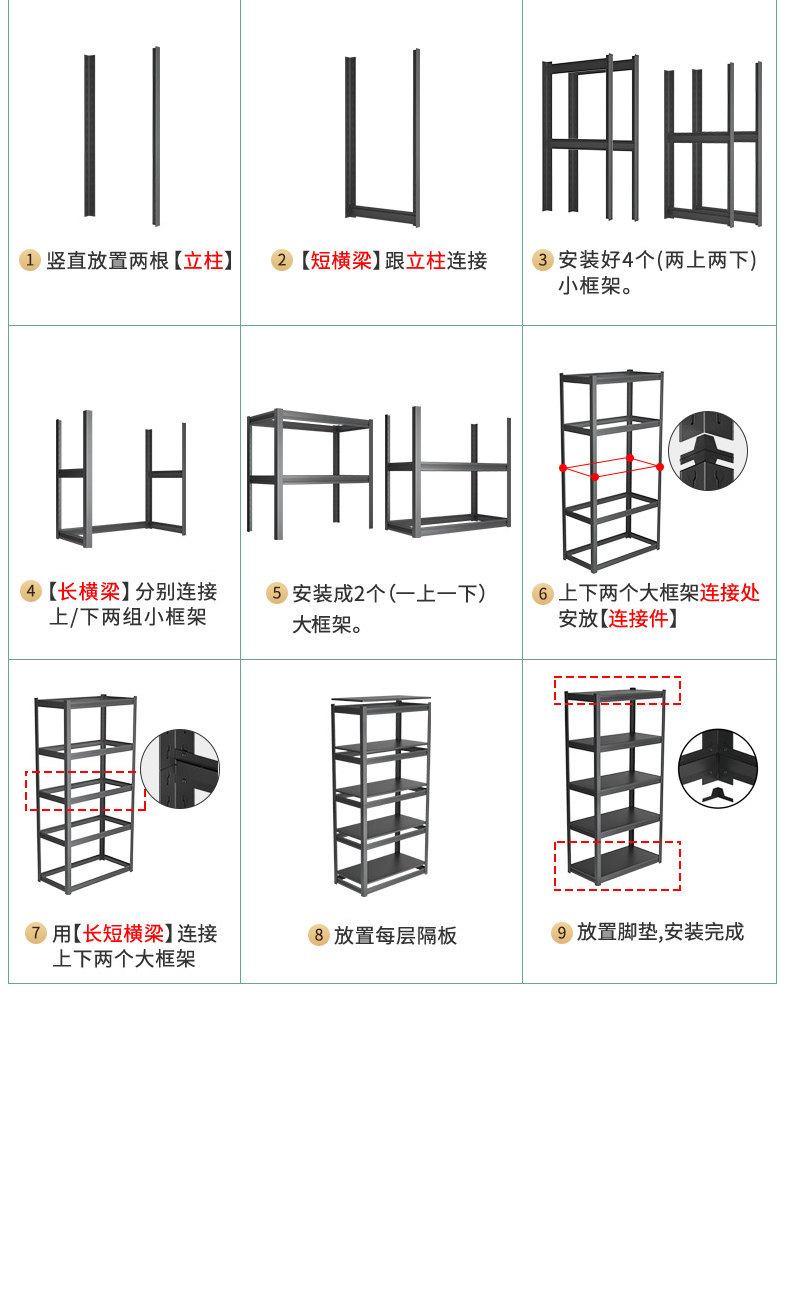 1 竖直放置两根【立柱】

2 【短横梁】跟立柱连接

3 安装好4个(两上两下)小框架。

4 【长横梁】分别连接上/下两组小框架

5 安装成2个(一上一下)大框架。

6 上下两个大框架连接处安放【连接件】

7 用【长短横梁】连接上下两个大框架

8 放置每层隔板

9 放置脚垫,安装完成