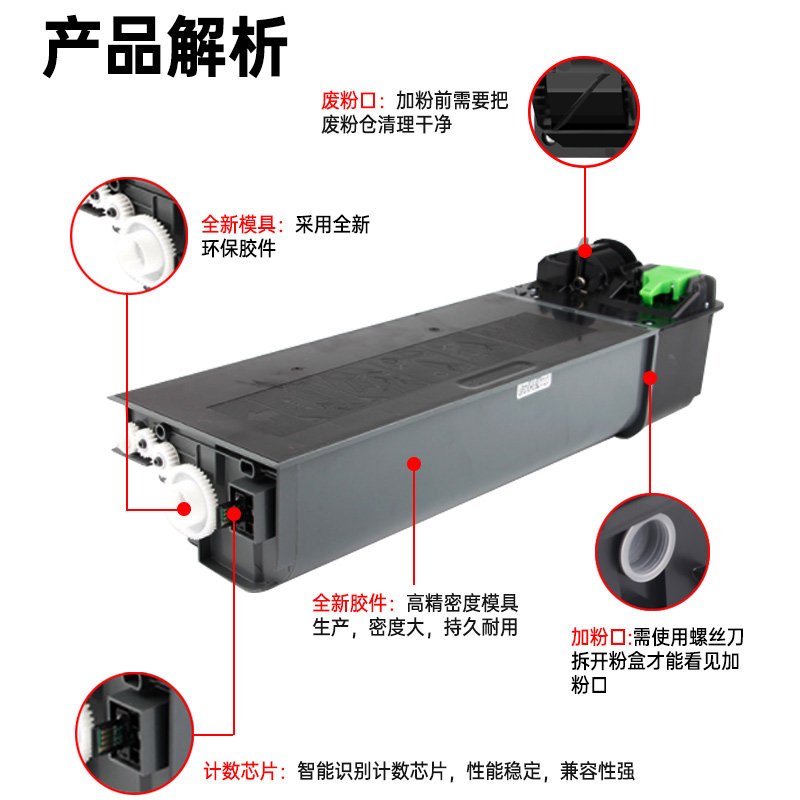 产品解析

废粉口：加粉前需要把废粉仓清理干净

全新模具：采用全新环保胶件

全新胶件：高精密度模具生产，密度大，持久耐用

加粉口:需使用螺丝刀拆开粉盒才能看见加粉口

计数芯片：智能识别计数芯片，性能稳定，兼容性强