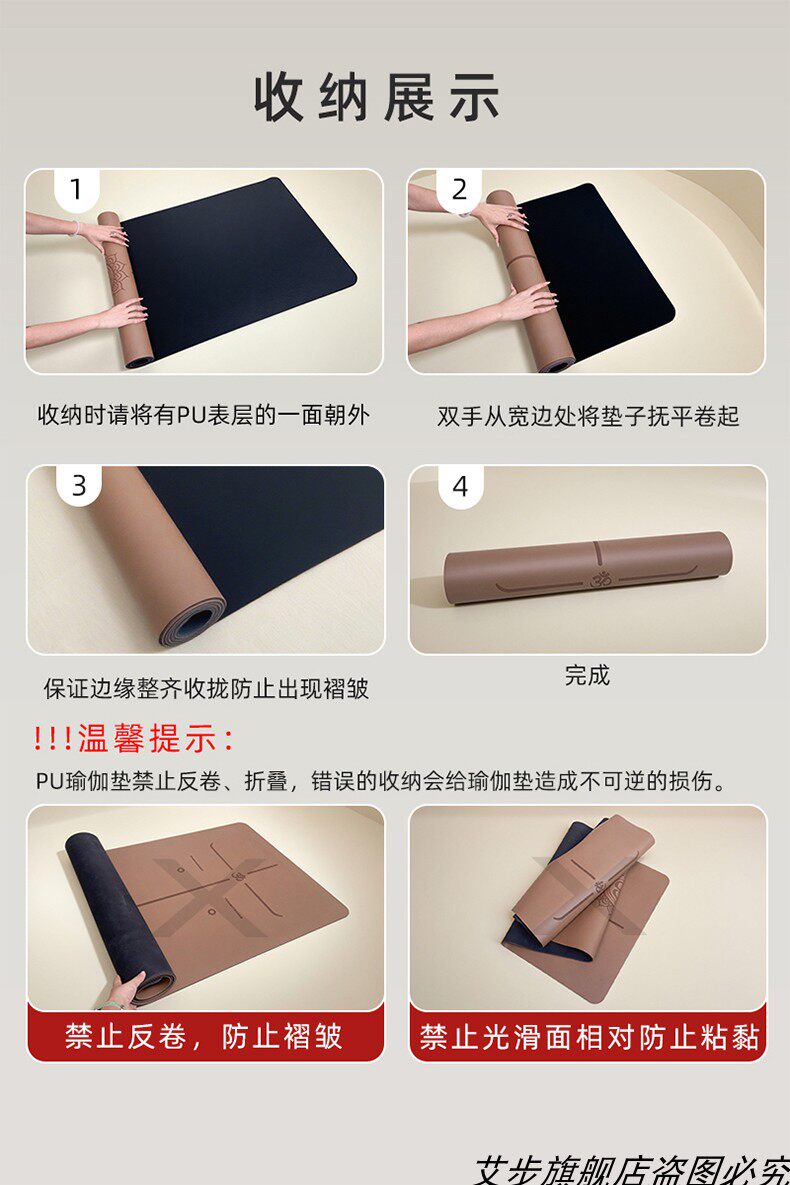 收纳展示

1

收纳时请将有PU表层的一面朝外

2

双手从宽边处将垫子抚平卷起

3

保证边缘整齐收拢防止出现褶皱

4

完成

!!!温馨提示：

PU瑜伽垫禁止反卷、折叠，错误的收纳会给瑜伽垫造成不可逆的损伤。

禁止反卷，防止褶皱

禁止光滑面相对防止粘黏

艾步旗舰店盗图必究