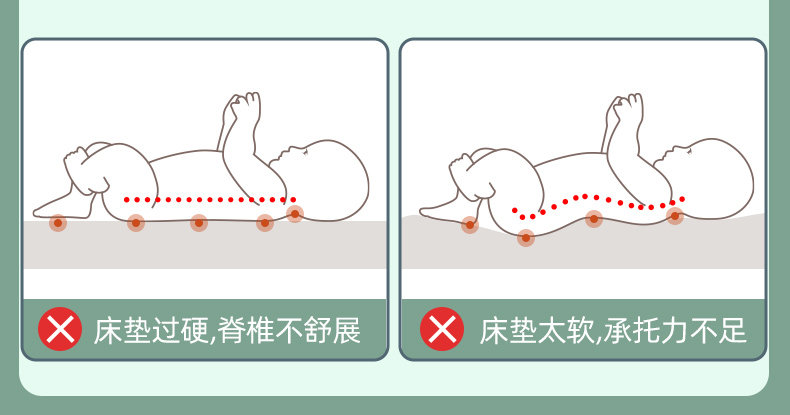 床垫过硬,脊椎不舒展

床垫太软,承托力不足