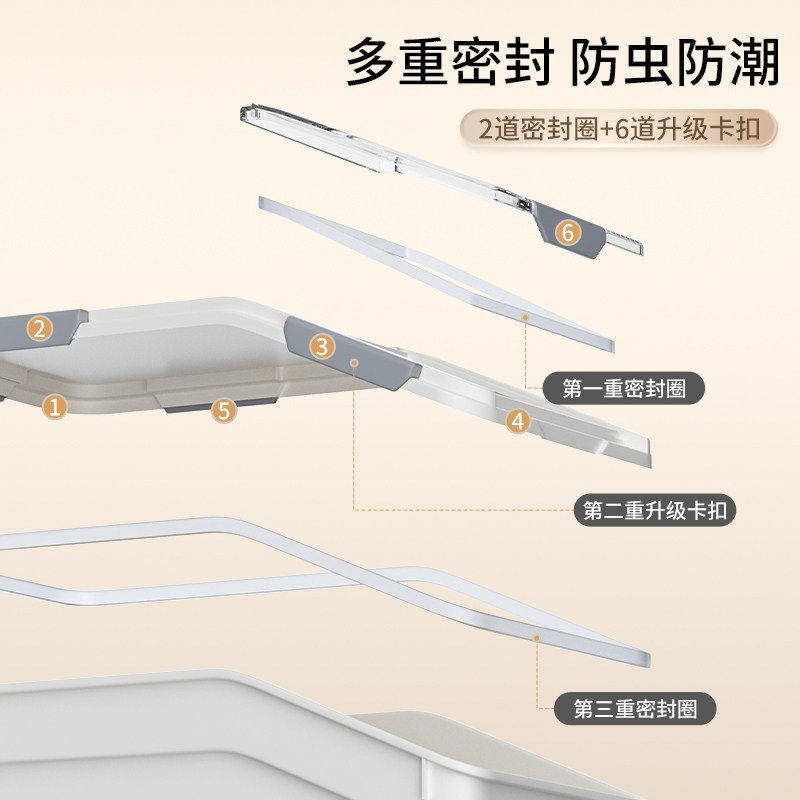 多重密封 防虫防潮

2道密封圈+6道升级卡扣

6

2

3

1

5

4

第一重密封圈

第二重升级卡扣

第三重密封圈