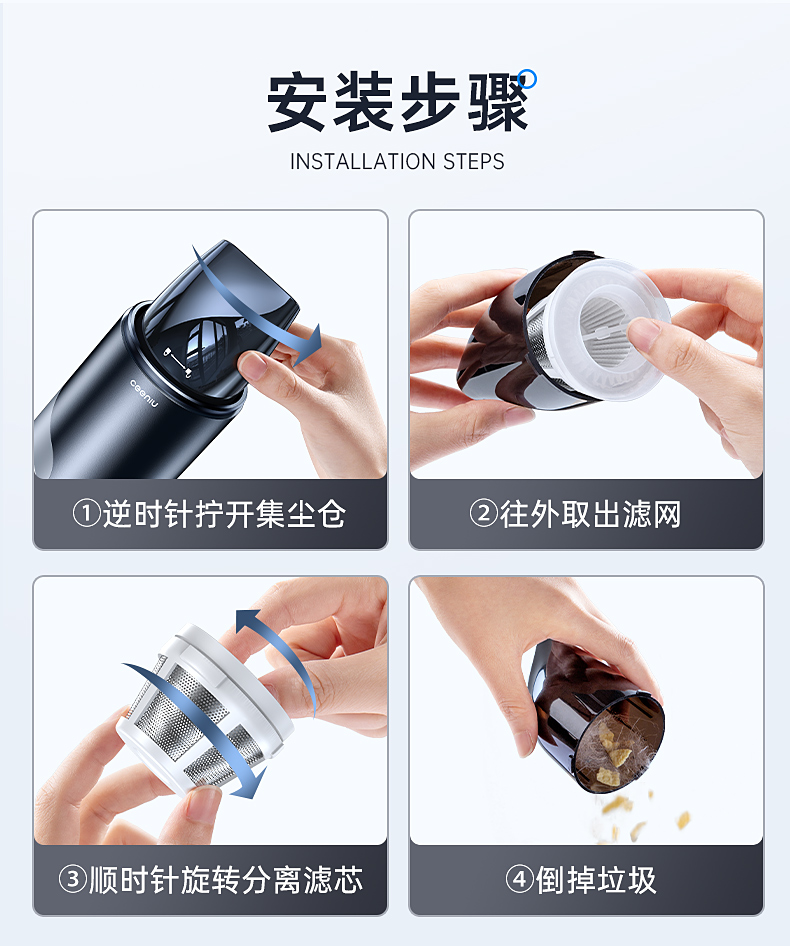 安装步骤

INSTALLATION STEPS

ceeniu

①逆时针拧开集尘仓

②往外取出滤网

③顺时针旋转分离滤芯

④倒掉垃圾