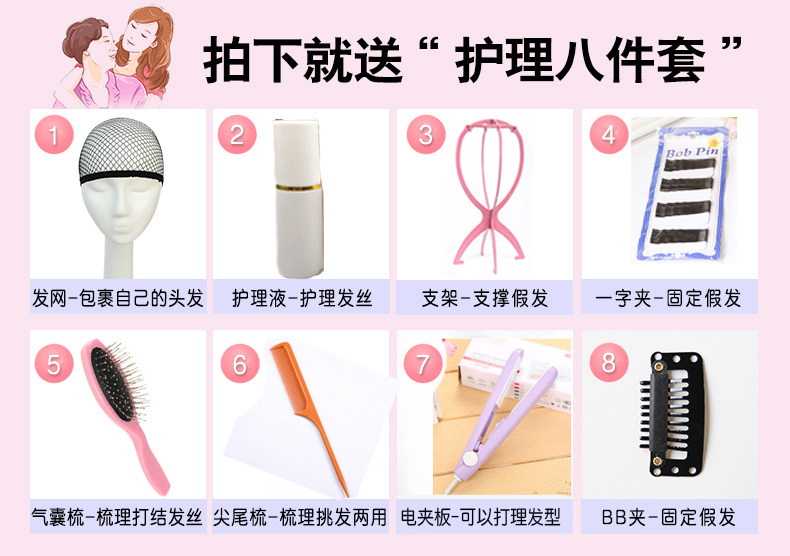 拍下就送“ 护理八件套 ”

1
发网-包裹自己的头发

2
护理液-护理发丝

3
支架-支撑假发

4
Bob Pin
一字夹-固定假发

5
气囊梳-梳理打结发丝

6
尖尾梳-梳理挑发两用

7
电夹板-可以打理发型

8
BB夹-固定假发