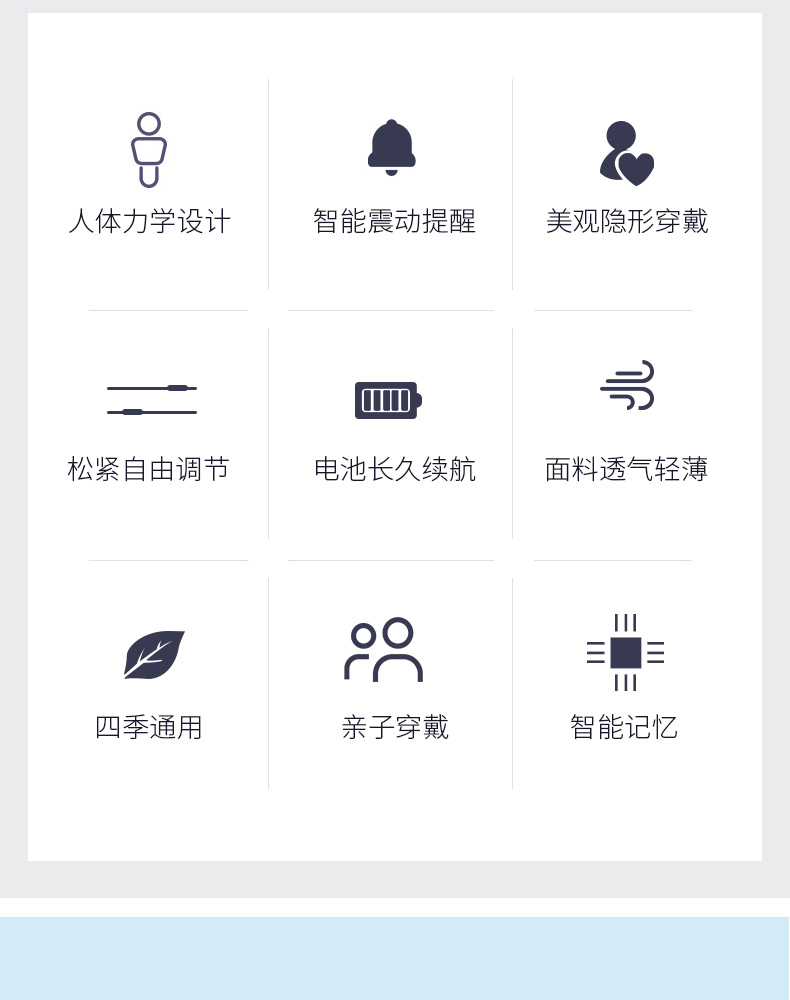 人体力学设计

智能震动提醒

美观隐形穿戴

松紧自由调节

电池长久续航

面料透气轻薄

四季通用

亲子穿戴

智能记忆