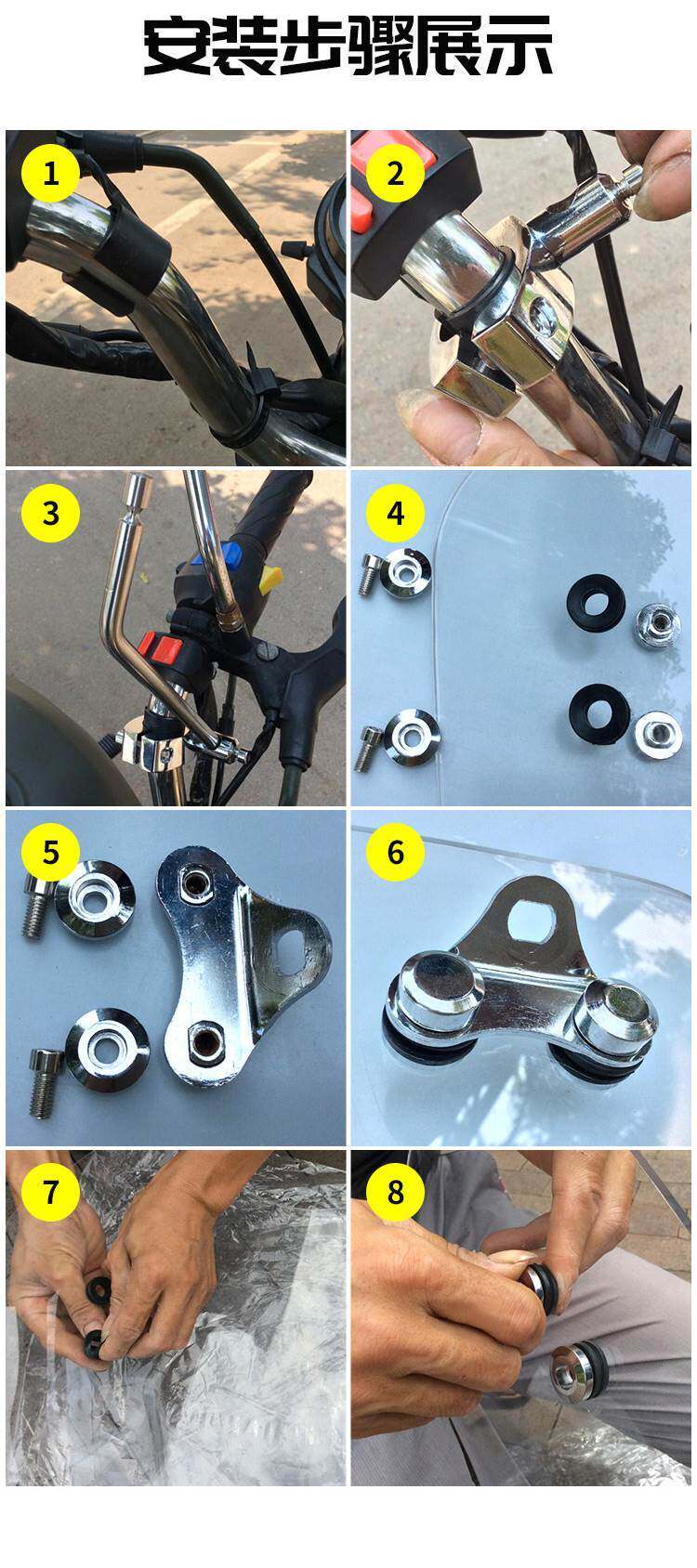 安装步骤展示

1

2

3

4

5

6

7

8