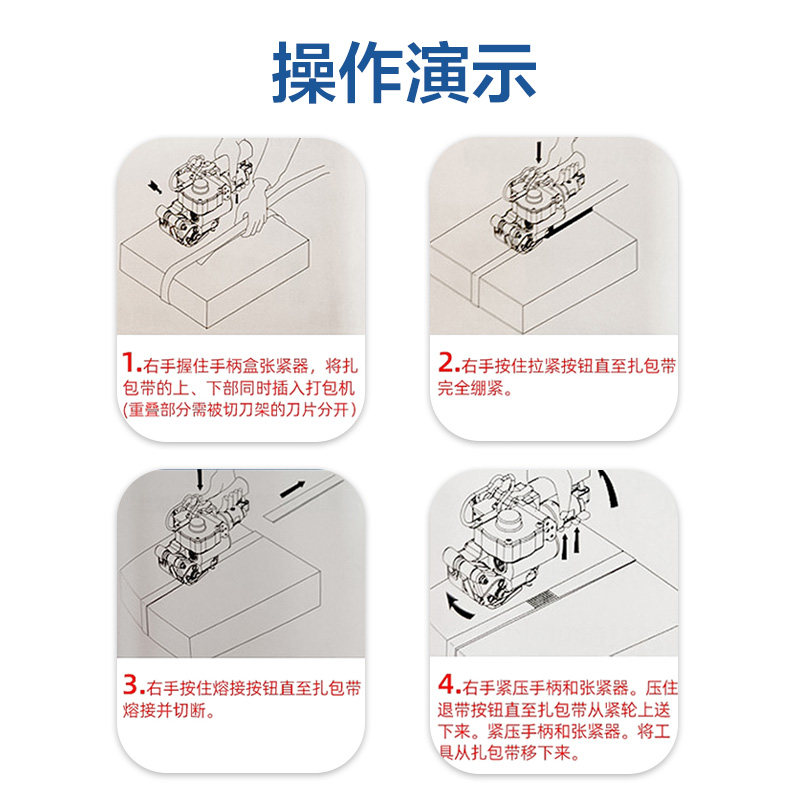 操作演示

1.右手握住手柄盒张紧器，将扎包带的上、下部同时插入打包机(重叠部分需被切刀架的刀片分开)

2.右手按住拉紧按钮直至扎包带完全绷紧。

3.右手按住熔接按钮直至扎包带熔接并切断。

4.右手紧压手柄和张紧器。压住退带按钮直至扎包带从紧轮上送下来。紧压手柄和张紧器。将工具从扎包带移下来。