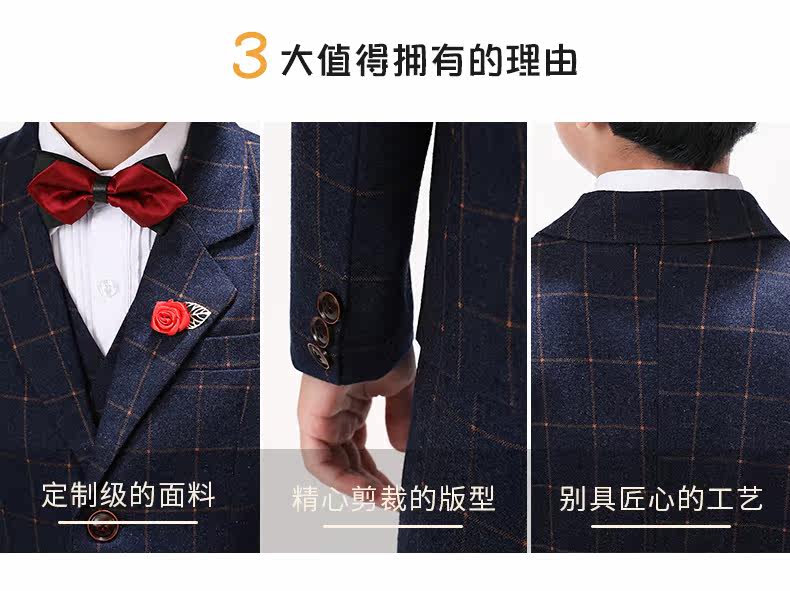 3 大值得拥有的理由

定制级的面料

精心剪裁的版型

别具匠心的工艺