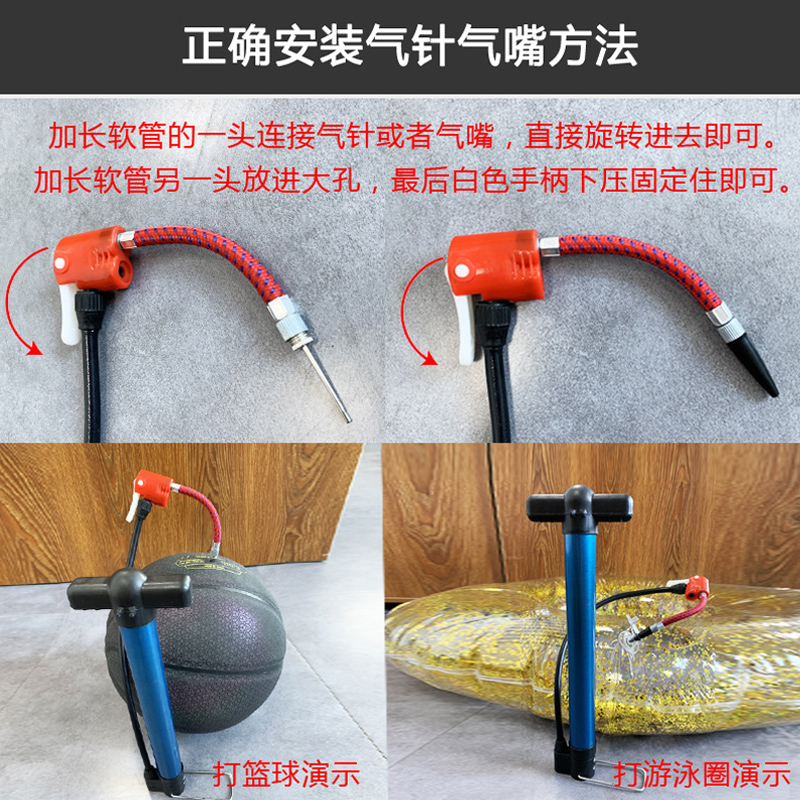 正确安装气针气嘴方法

加长软管的一头连接气针或者气嘴，直接旋转进去即可。
加长软管另一头放进大孔，最后白色手柄下压固定住即可。

打篮球演示

打游泳圈演示