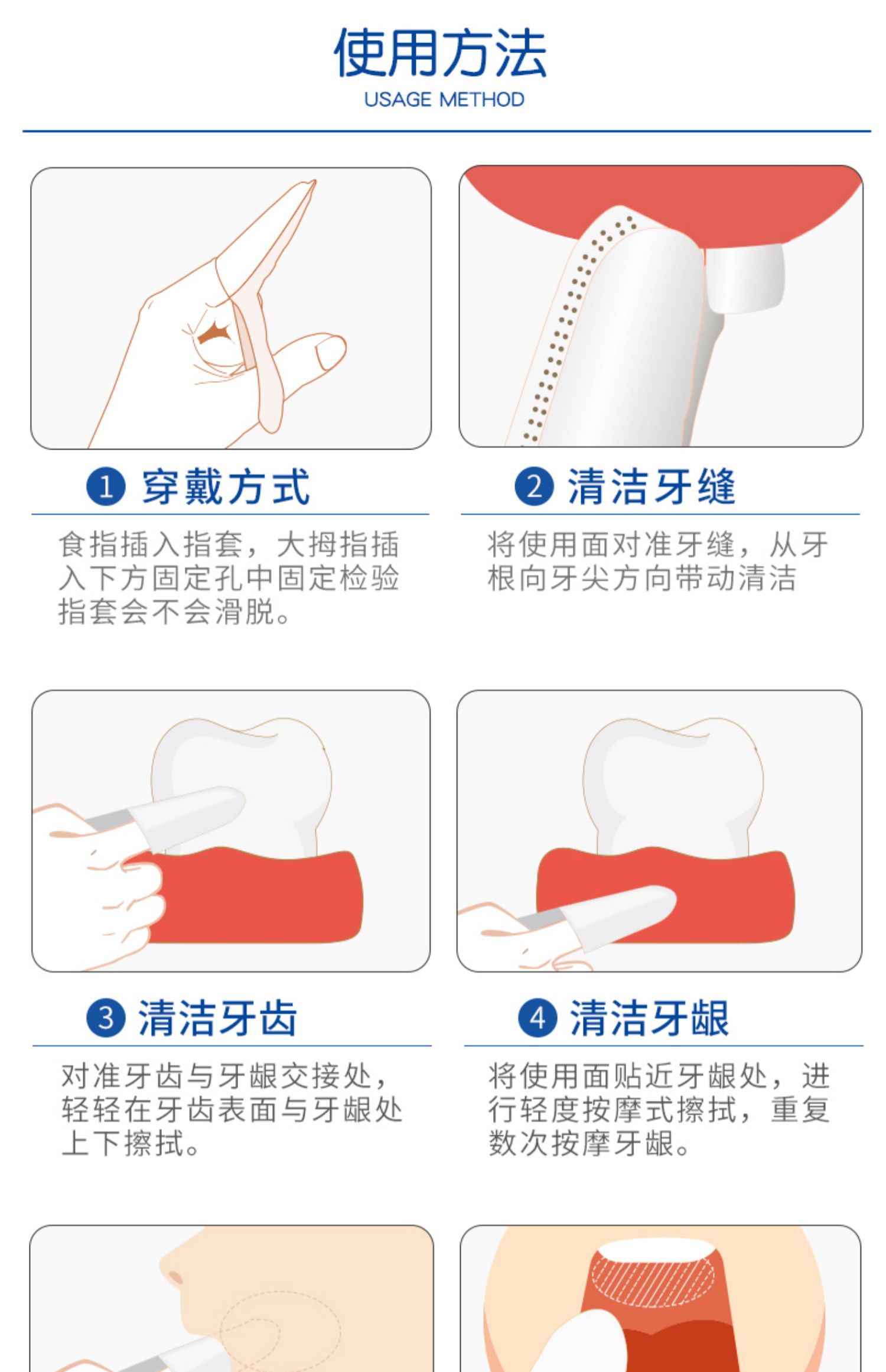 使用方法
USAGE METHOD

1 穿戴方式

食指插入指套，大拇指插入下方固定孔中固定检验指套会不会滑脱。

2 清洁牙缝

将使用面对准牙缝，从牙根向牙尖方向带动清洁

3 清洁牙齿

对准牙齿与牙龈交接处，轻轻在牙齿表面与牙龈处上下擦拭。

4 清洁牙龈

将使用面贴近牙龈处，进行轻度按摩式擦拭，重复数次按摩牙龈。