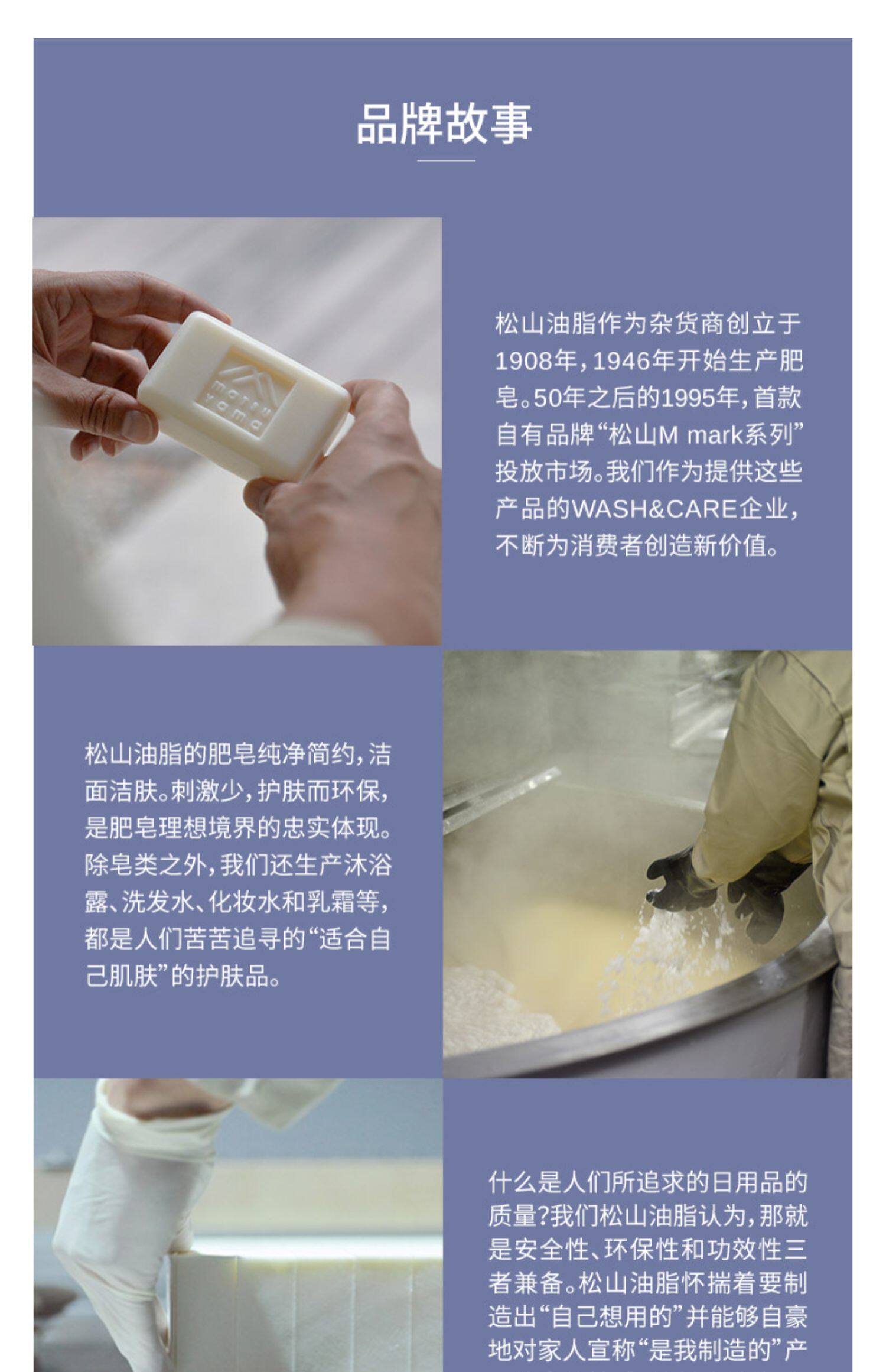 品牌故事

matsu yama

松山油脂作为杂货商创立于1908年，1946年开始生产肥皂。50年之后的1995年，首款自有品牌“松山M mark系列”投放市场。我们作为提供这些产品的WASH&CARE企业，不断为消费者创造新价值。

松山油脂的肥皂纯净简约，洁面洁肤。刺激少，护肤而环保，是肥皂理想境界的忠实体现。除皂类之外，我们还生产沐浴露、洗发水、化妆水和乳霜等，都是人们苦苦追寻的“适合自己肌肤”的护肤品。

什么是人们所追求的日用品的质量?我们松山油脂认为，那就是安全性、环保性和功效性三者兼备。松山油脂怀揣着要制造出“自己想用的”并能够自豪地对家人宣称“是我制造的”产