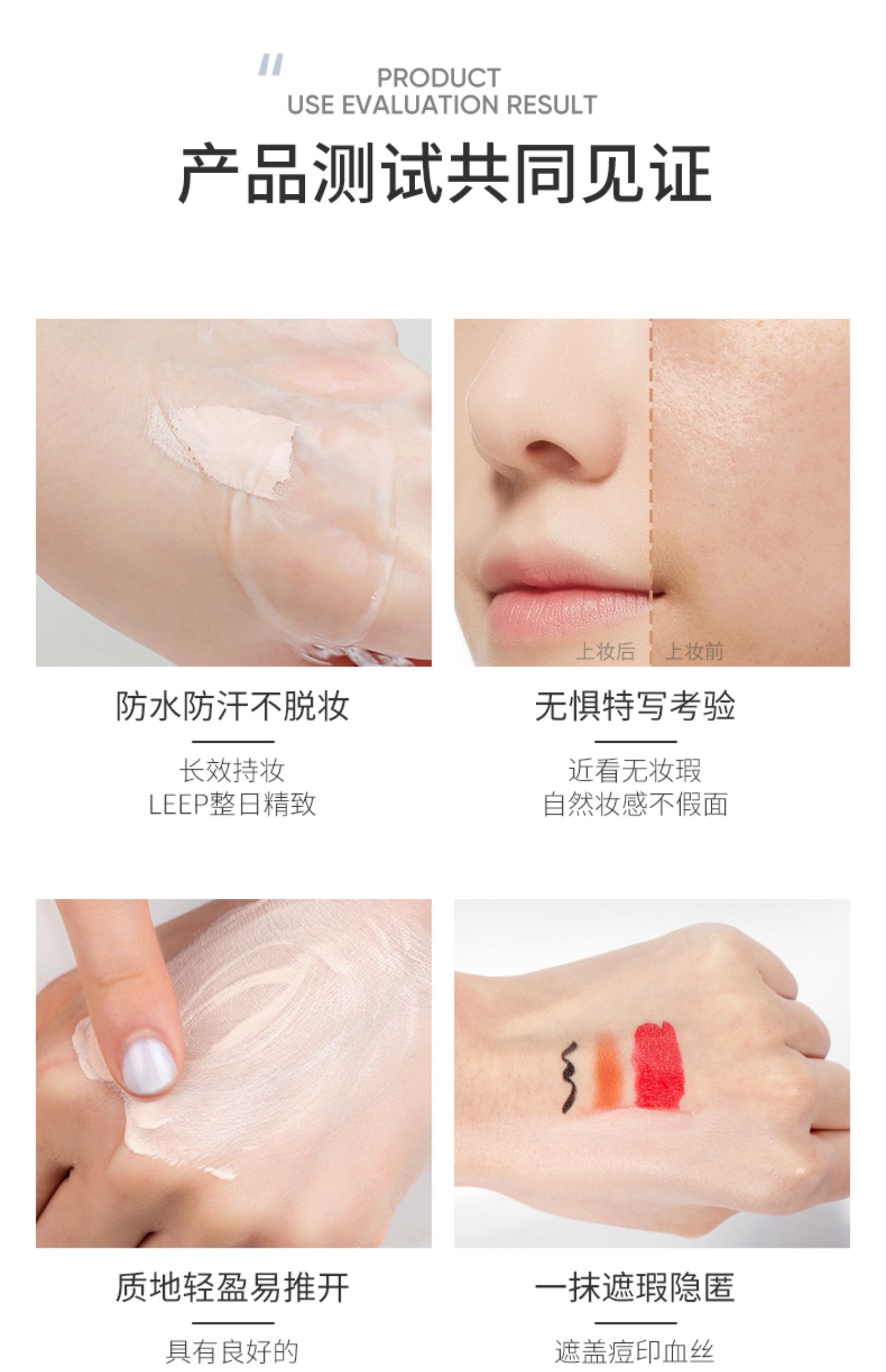 PRODUCT
USE EVALUATION RESULT

产品测试共同见证

上妆后 上妆前

防水防汗不脱妆

长效持妆
LEEP整日精致

无惧特写考验

近看无妆瑕
自然妆感不假面

质地轻盈易推开

具有良好的

一抹遮瑕隐匿

遮盖痘印血丝