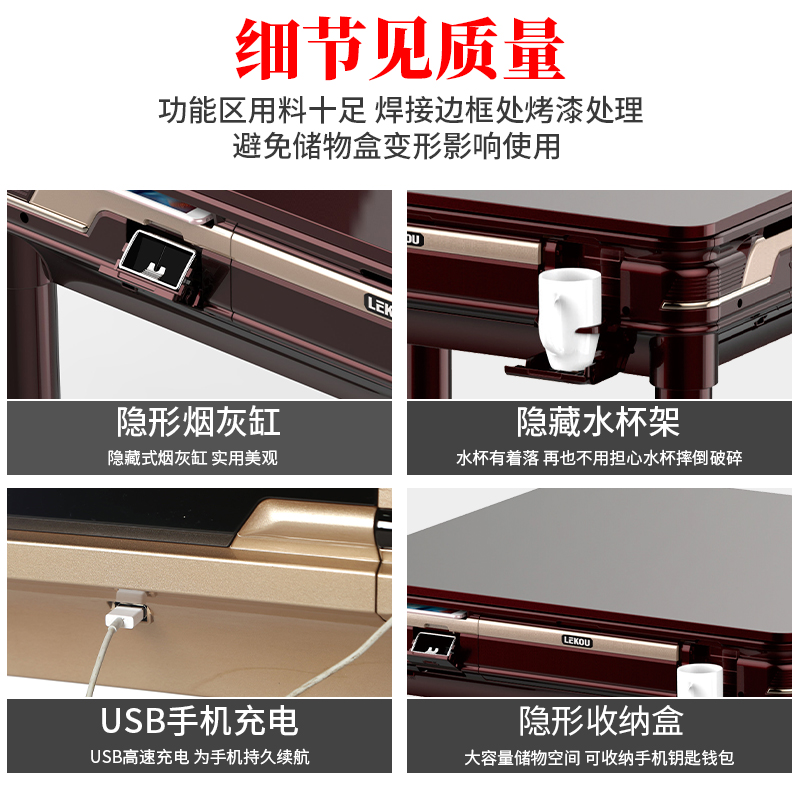 细节见质量

功能区用料十足 焊接边框处烤漆处理
避免储物盒变形影响使用

LEKOU

隐形烟灰缸
隐藏式烟灰缸 实用美观

LEKOU

隐藏水杯架
水杯有着落 再也不用担心水杯摔倒破碎

USB手机充电
USB高速充电 为手机持久续航

LEKOU

隐形收纳盒
大容量储物空间 可收纳手机钥匙钱包