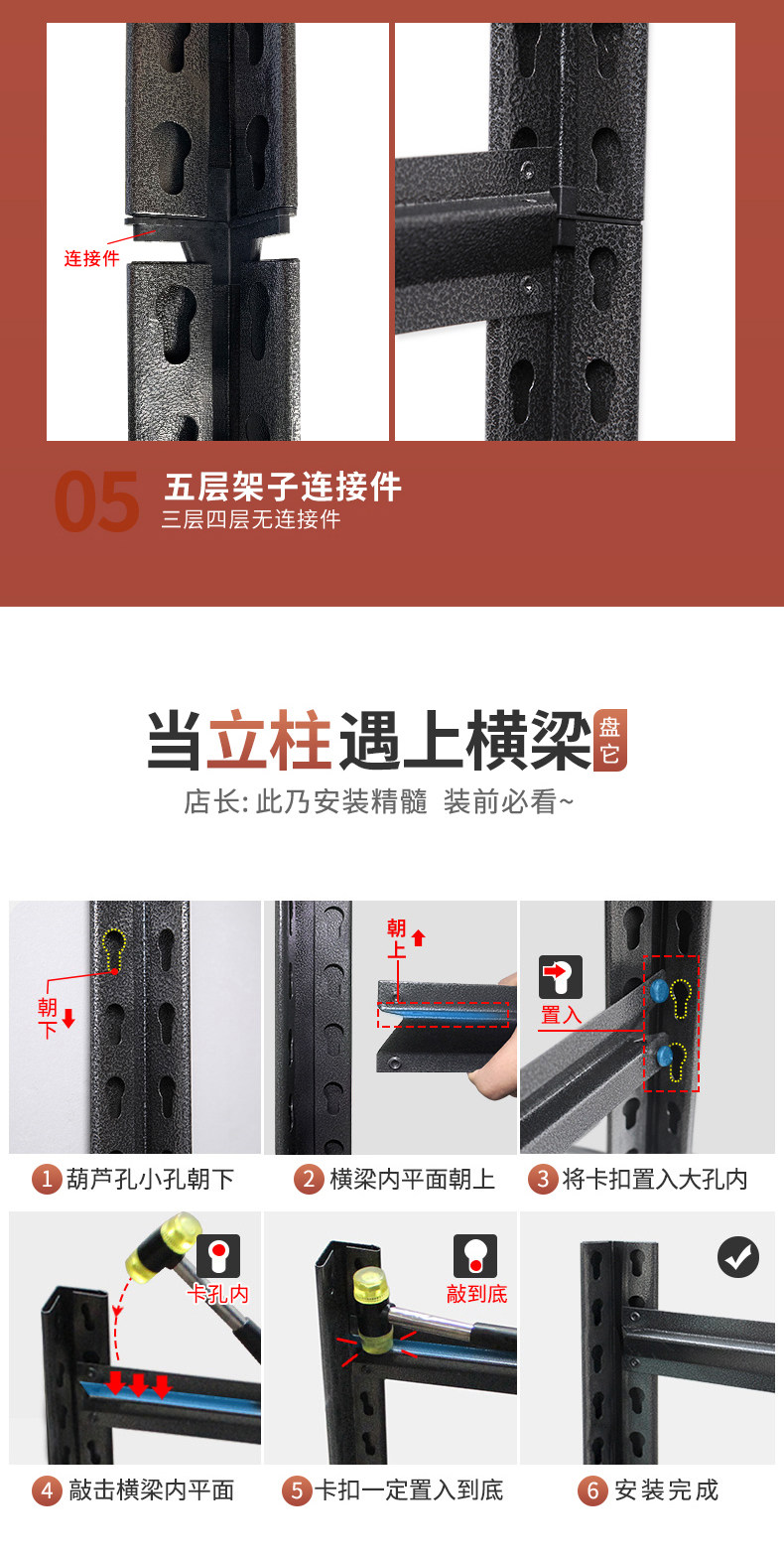 连接件

05 五层架子连接件
三层四层无连接件

当立柱遇上横梁 盘它
店长: 此乃安装精髓 装前必看~

朝下

朝上

置入

1 葫芦孔小孔朝下

2 横梁内平面朝上

3 将卡扣置入大孔内

卡孔内

敲到底

4 敲击横梁内平面

5 卡扣一定置入到底

6 安装完成