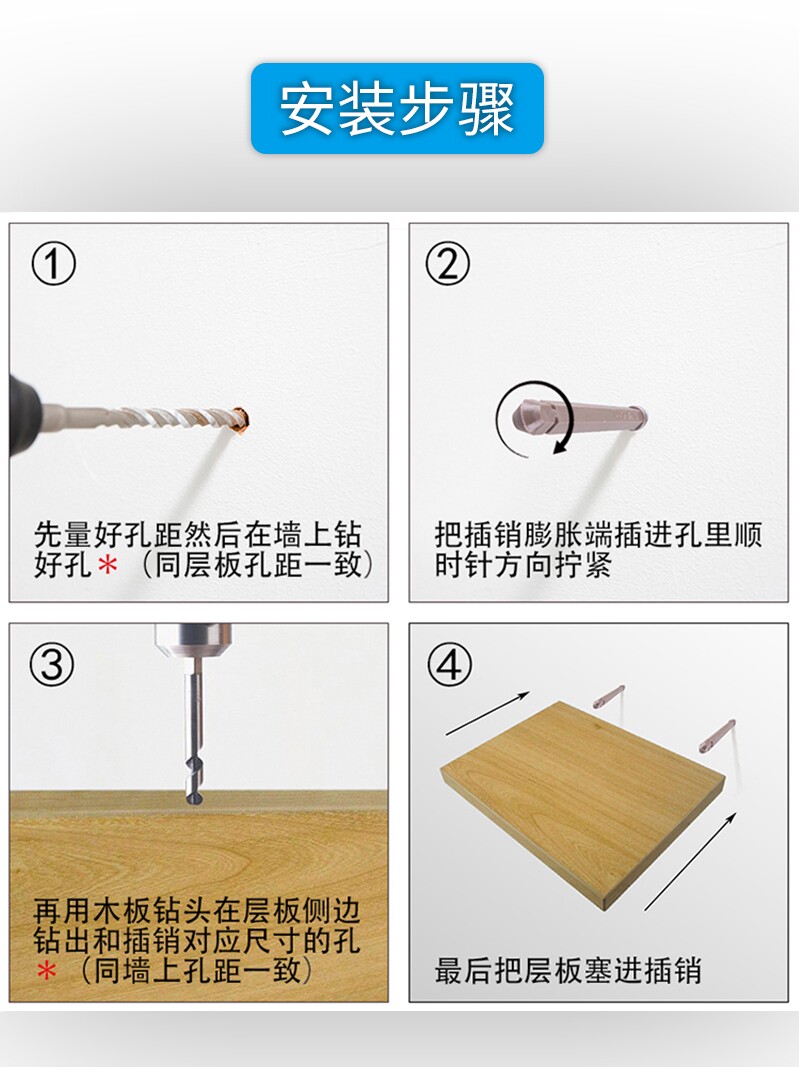 安装步骤

①
先量好孔距然后在墙上钻好孔＊（同层板孔距一致）

②
把插销膨胀端插进孔里顺时针方向拧紧

③
再用木板钻头在层板侧边钻出和插销对应尺寸的孔＊（同墙上孔距一致）

④
最后把层板塞进插销