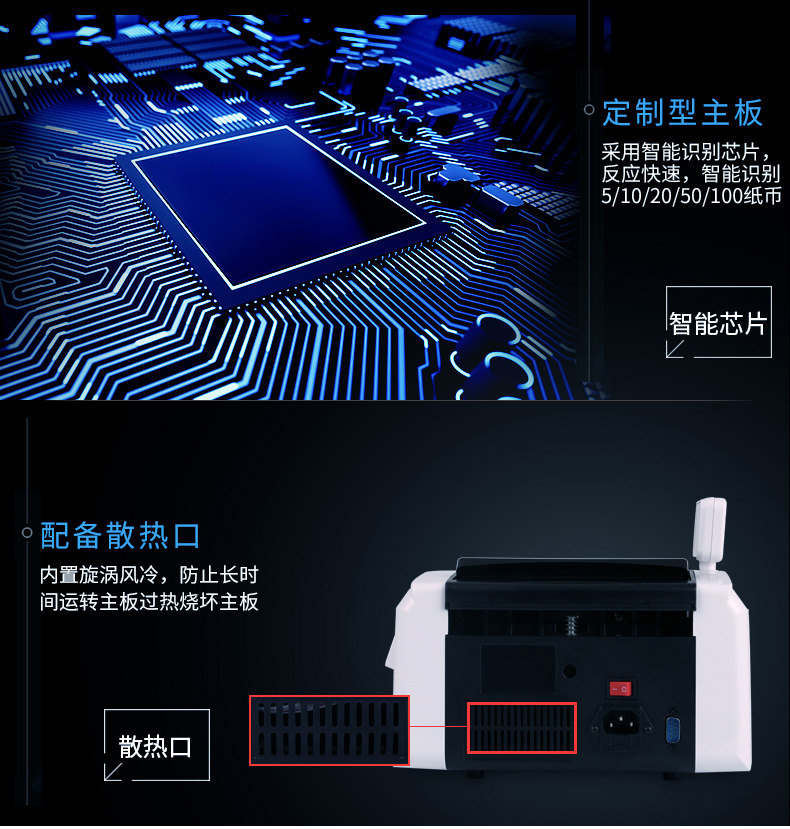 定制型主板

采用智能识别芯片，反应快速，智能识别5/10/20/50/100纸币

智能芯片

配备散热口

内置旋涡风冷，防止长时间运转主板过热烧坏主板

散热口